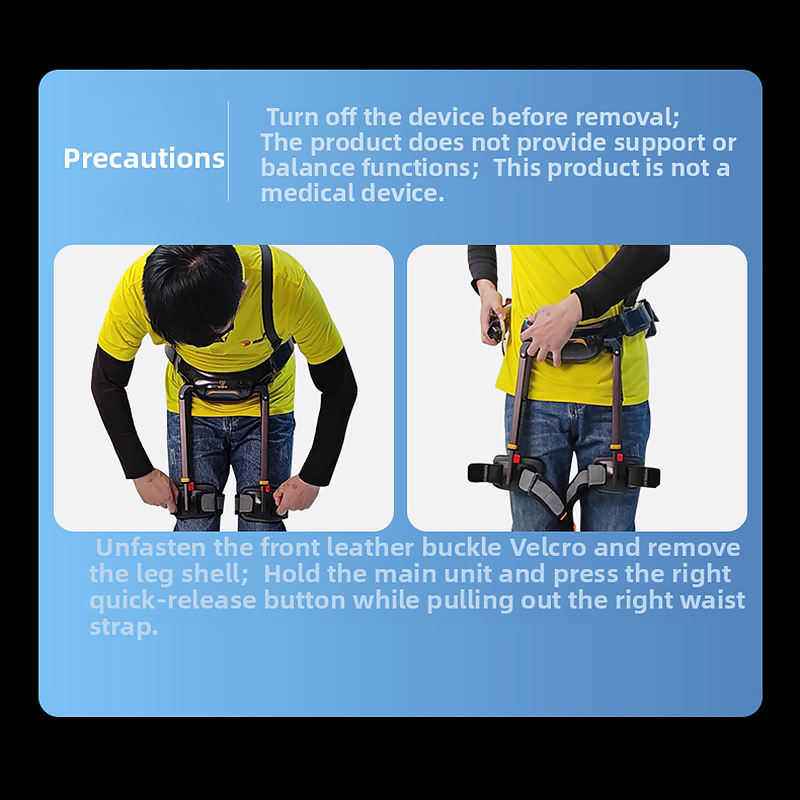 Precautions

Turn off the device before removal; The product does not provide support or balance functions; This product is not a medical device.

Unfasten the front leather buckle Velcro and remove the leg shell; Hold the main unit and press the right quick-release button while pulling out the right waist strap.