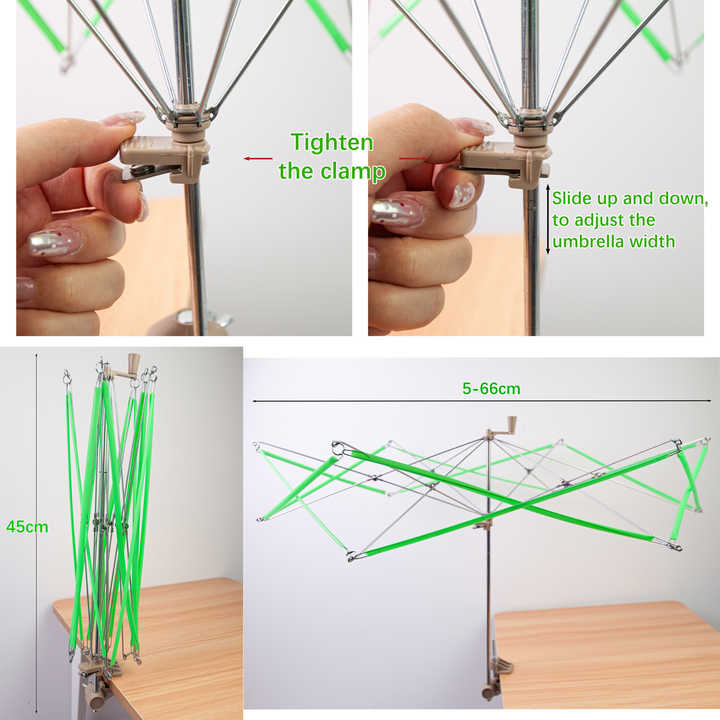 Tighten the clamp

Slide up and down, to adjust the umbrella width

45cm

5-66cm