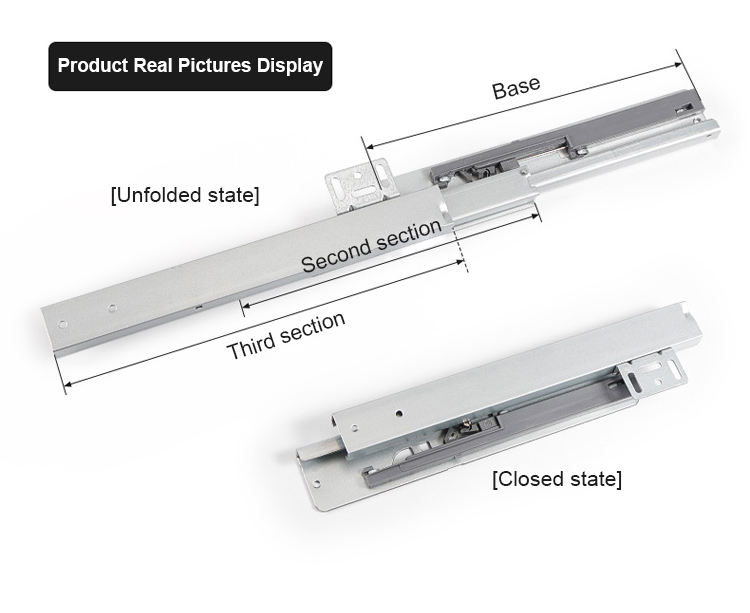 Product Real Pictures Display

Base

[Unfolded state]

Second section

Third section

[Closed state]