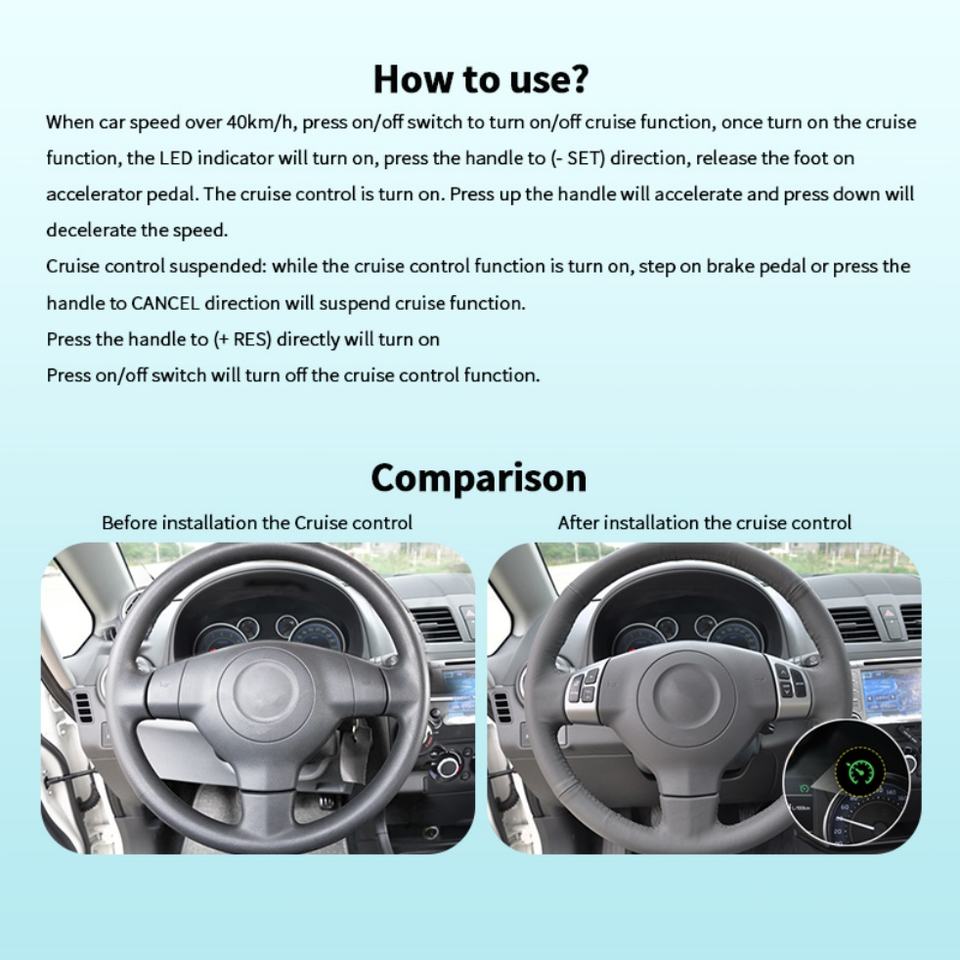 How to use?

When car speed over 40km/h, press on/off switch to turn on/off cruise function, once turn on the cruise function, the LED indicator will turn on, press the handle to (- SET) direction, release the foot on accelerator pedal. The cruise control is turn on. Press up the handle will accelerate and press down will decelerate the speed.
Cruise control suspended: while the cruise control function is turn on, step on brake pedal or press the handle to CANCEL direction will suspend cruise function.
Press the handle to (+ RES) directly will turn on
Press on/off switch will turn off the cruise control function.

Comparison

Before installation the Cruise control

After installation the cruise control