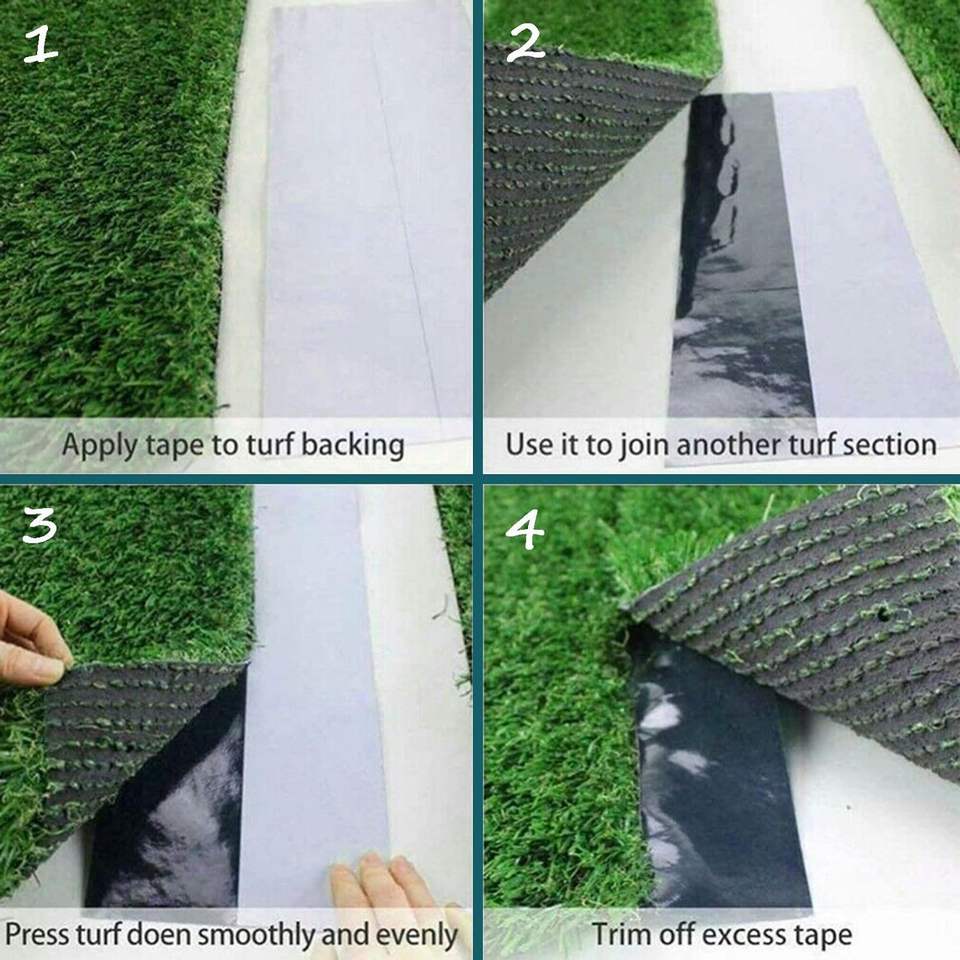 1

Apply tape to turf backing

2

Use it to join another turf section

3

Press turf doen smoothly and evenly

4

Trim off excess tape