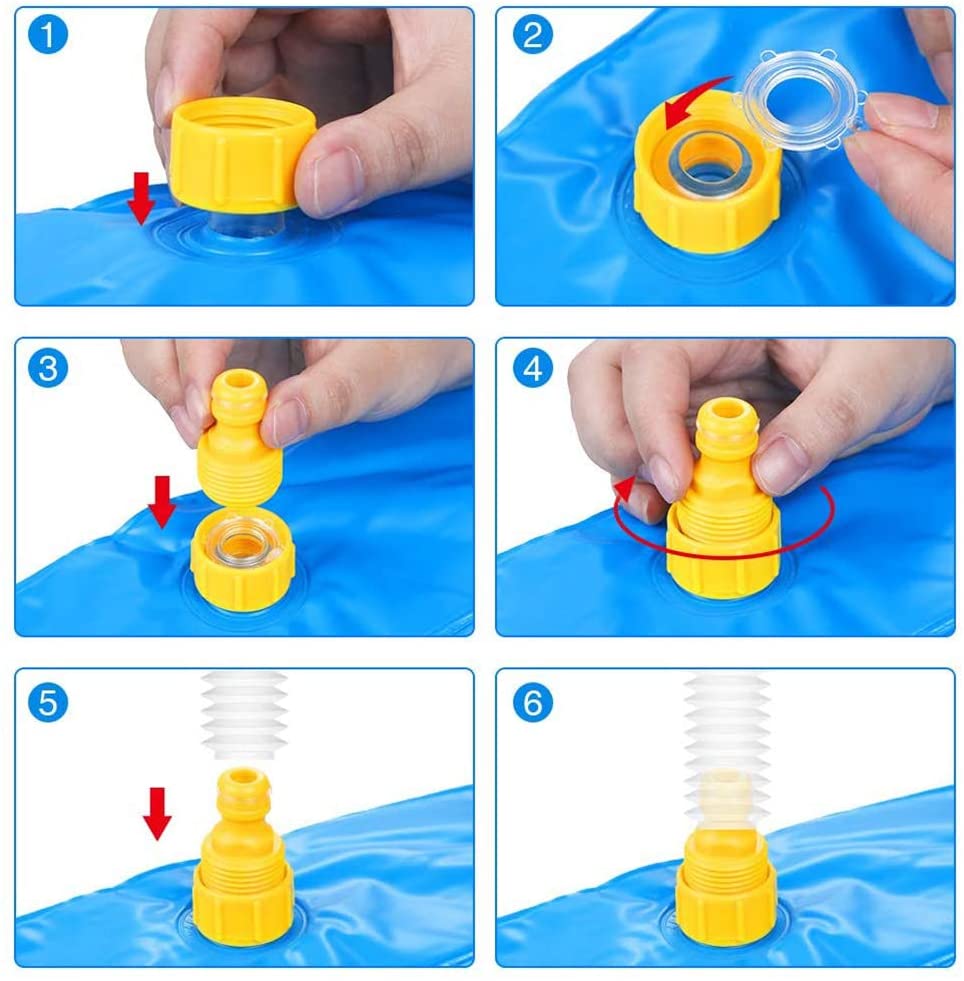 1

2

3

4

5

6