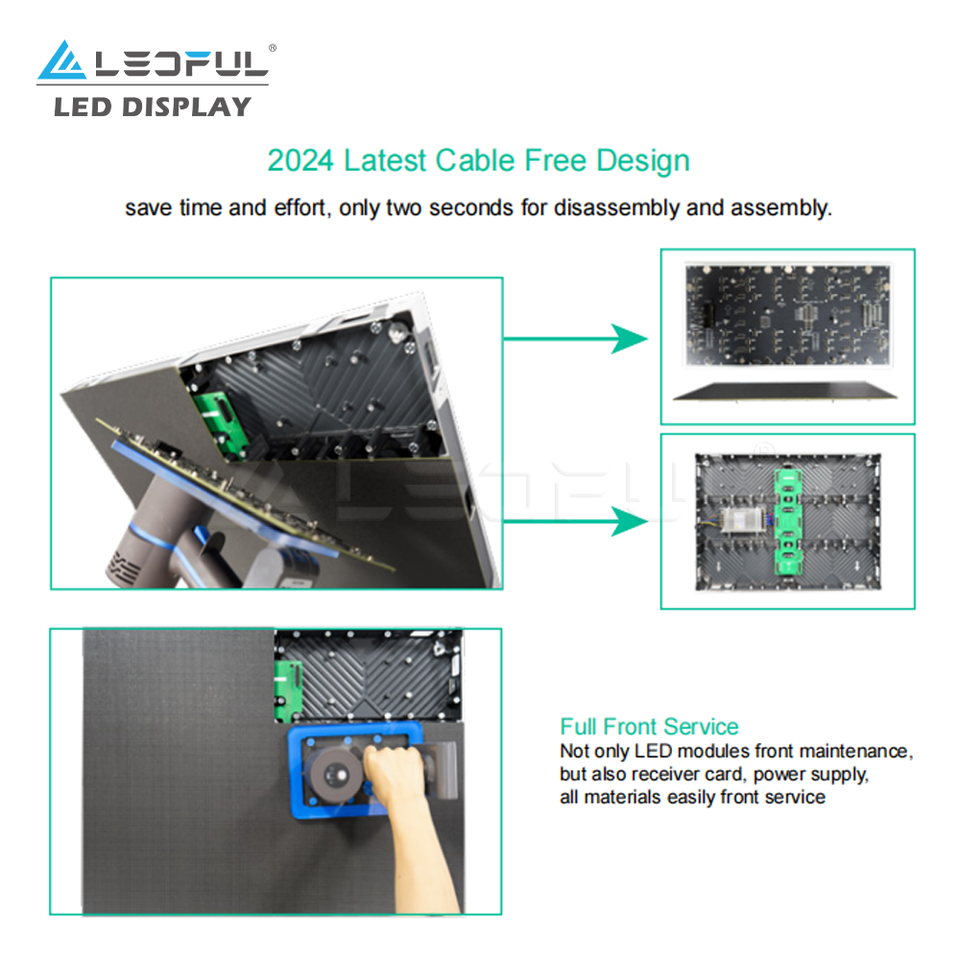 LEDFUL®
LED DISPLAY

2024 Latest Cable Free Design

save time and effort, only two seconds for disassembly and assembly.

LEDFUL

Full Front Service
Not only LED modules front maintenance, but also receiver card, power supply, all materials easily front service