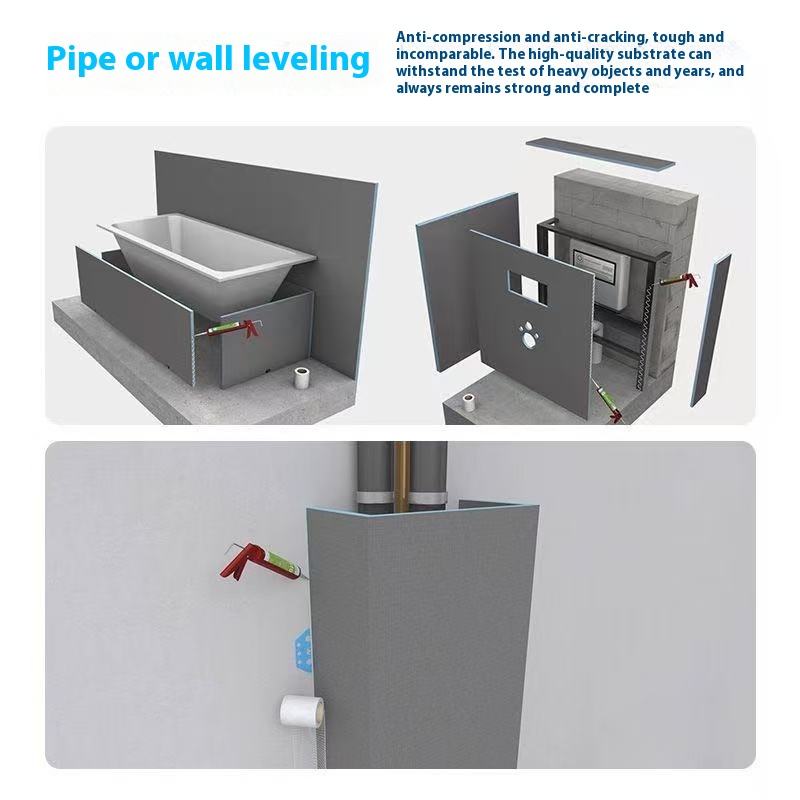 Pipe or wall leveling

Anti-compression and anti-cracking, tough and incomparable. The high-quality substrate can withstand the test of heavy objects and years, and always remains strong and complete