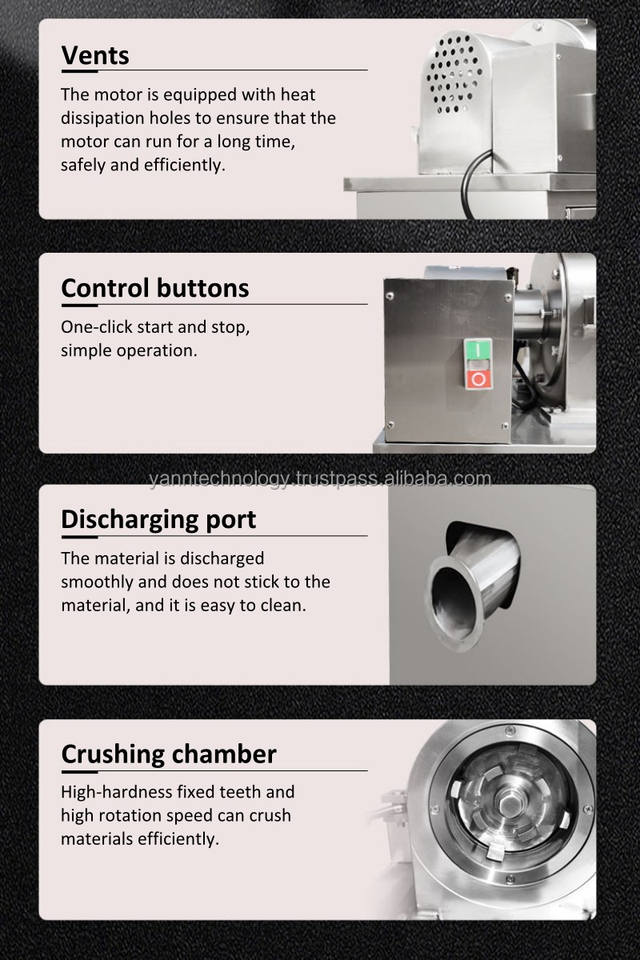 Vents

The motor is equipped with heat dissipation holes to ensure that the motor can run for a long time, safely and efficiently.

Control buttons

One-click start and stop, simple operation.

I

O

yanntechnology.trustpass.alibaba.com

Discharging port

The material is discharged smoothly and does not stick to the material, and it is easy to clean.

Crushing chamber

High-hardness fixed teeth and high rotation speed can crush materials efficiently.