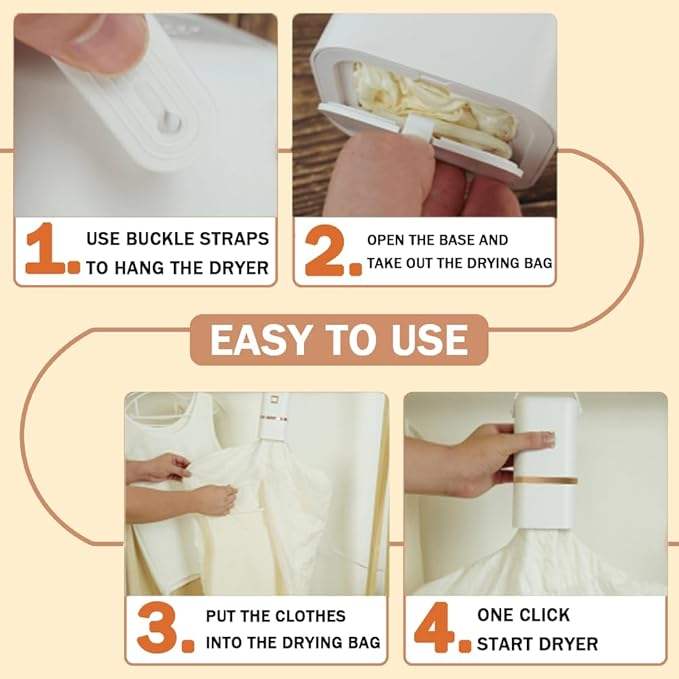 1. USE BUCKLE STRAPS TO HANG THE DRYER

2. OPEN THE BASE AND TAKE OUT THE DRYING BAG

EASY TO USE

3. PUT THE CLOTHES INTO THE DRYING BAG

4. ONE CLICK START DRYER