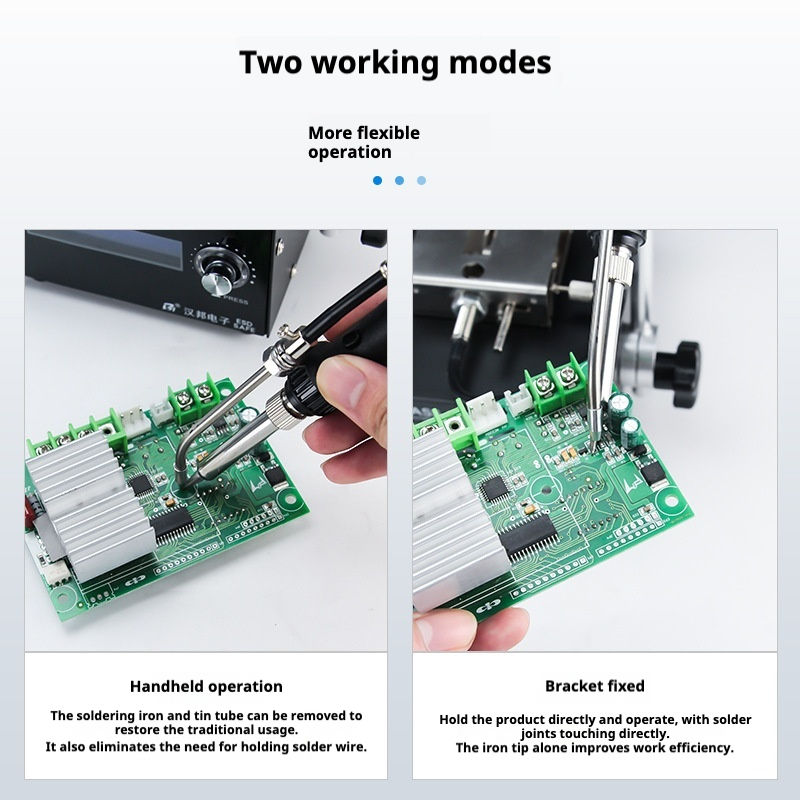 Two working modes

More flexible operation

PRESS

汉邦电子 ESD SAFE

Handheld operation

The soldering iron and tin tube can be removed to restore the traditional usage.
It also eliminates the need for holding solder wire.

Bracket fixed

Hold the product directly and operate, with solder joints touching directly.
The iron tip alone improves work efficiency.