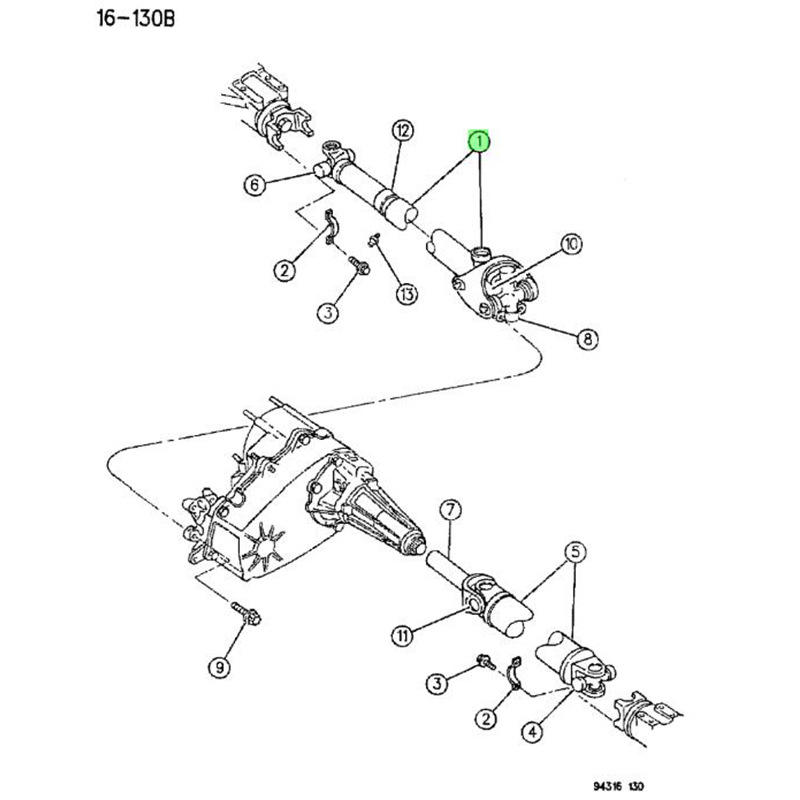 16-130B

12
1
6
10
2
13
3
8
7
5
11
9
3
2
4

94316 130