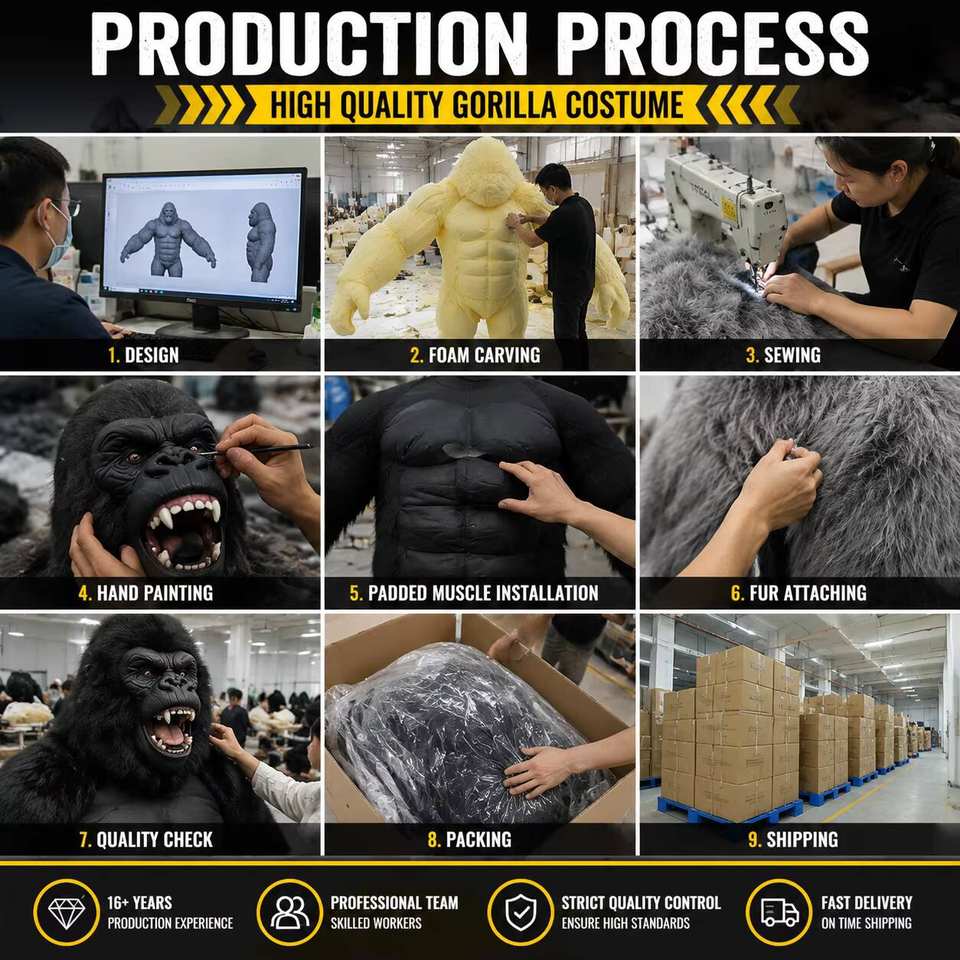 PRODUCTION PROCESS

HIGH QUALITY GORILLA COSTUME

1. DESIGN

2. FOAM CARVING

3. SEWING

4. HAND PAINTING

5. PADDED MUSCLE INSTALLATION

6. FUR ATTACHING

7. QUALITY CHECK

8. PACKING

9. SHIPPING

16+ YEARS
PRODUCTION EXPERIENCE

PROFESSIONAL TEAM
SKILLED WORKERS

STRICT QUALITY CONTROL
ENSURE HIGH STANDARDS

FAST DELIVERY
ON TIME SHIPPING