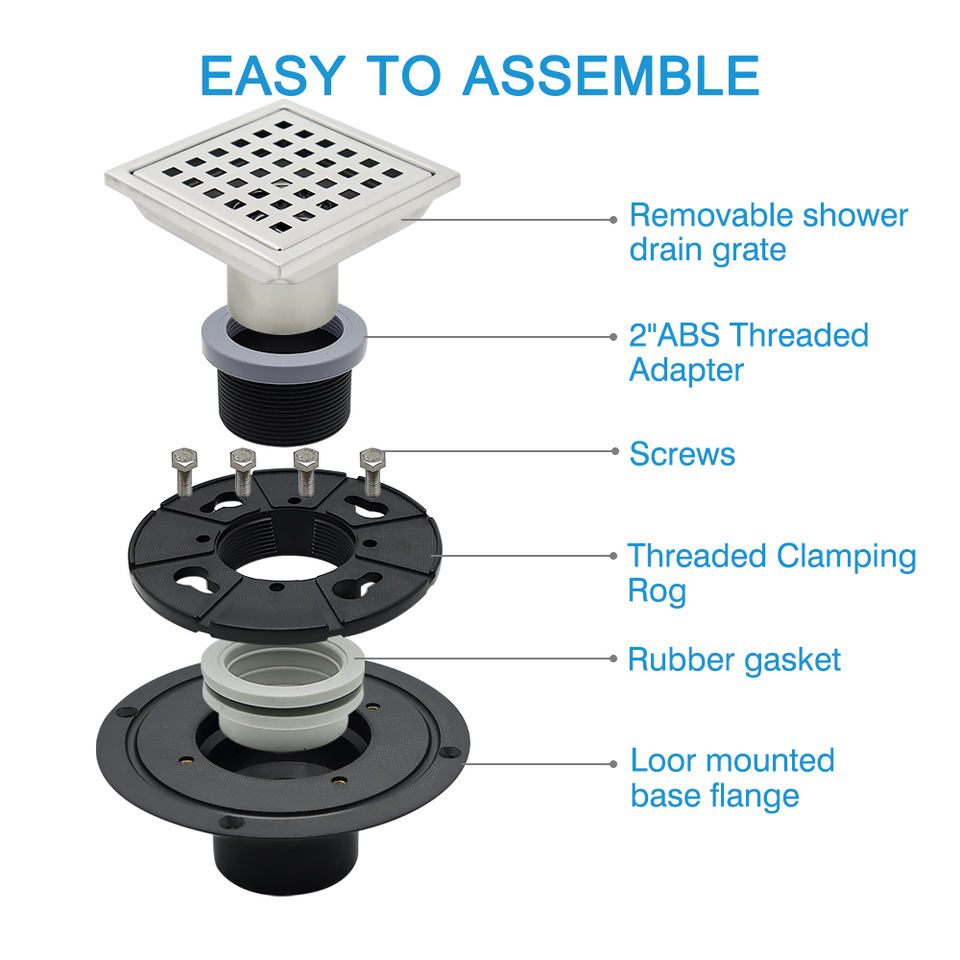 EASY TO ASSEMBLE

Removable shower drain grate

2"ABS Threaded Adapter

Screws

Threaded Clamping Rog

Rubber gasket

Loor mounted base flange