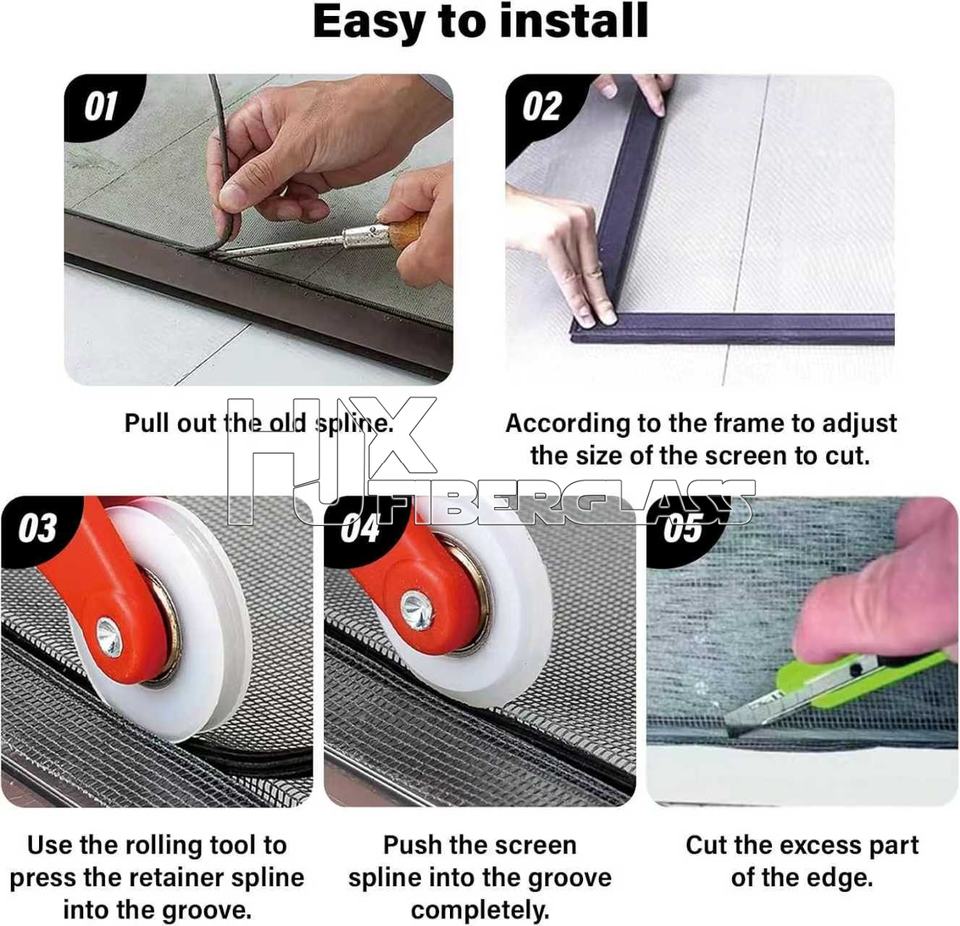 Easy to install

01

Pull out the old spline.

02

According to the frame to adjust the size of the screen to cut.

HJX FIBERGLASS

03

Use the rolling tool to press the retainer spline into the groove.

04

Push the screen spline into the groove completely.

05

Cut the excess part of the edge.