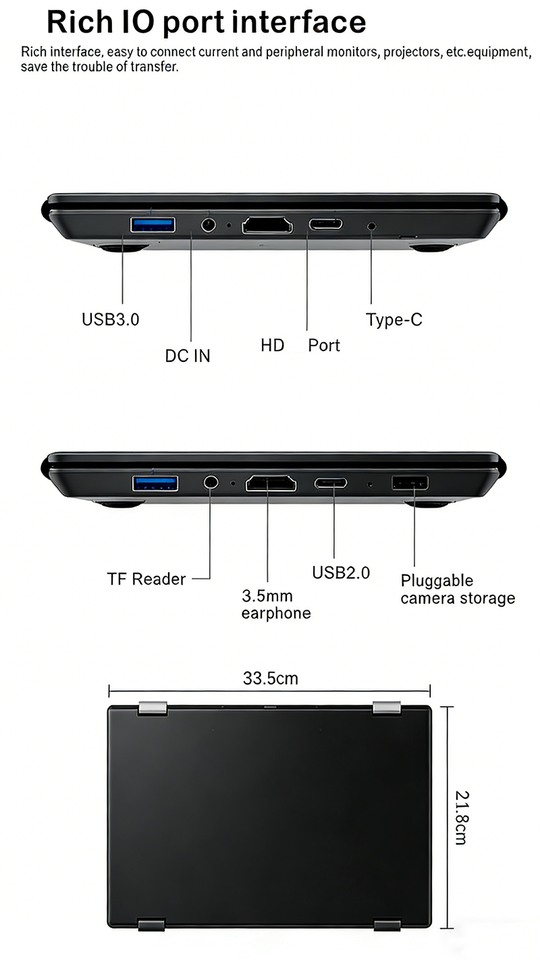 Rich IO port interface

Rich interface, easy to connect current and peripheral monitors, projectors, etc.equipment, save the trouble of transfer.

USB3.0

DC IN

HD

Port

Type-C

TF Reader

3.5mm earphone

USB2.0

Pluggable camera storage

33.5cm

21.8cm