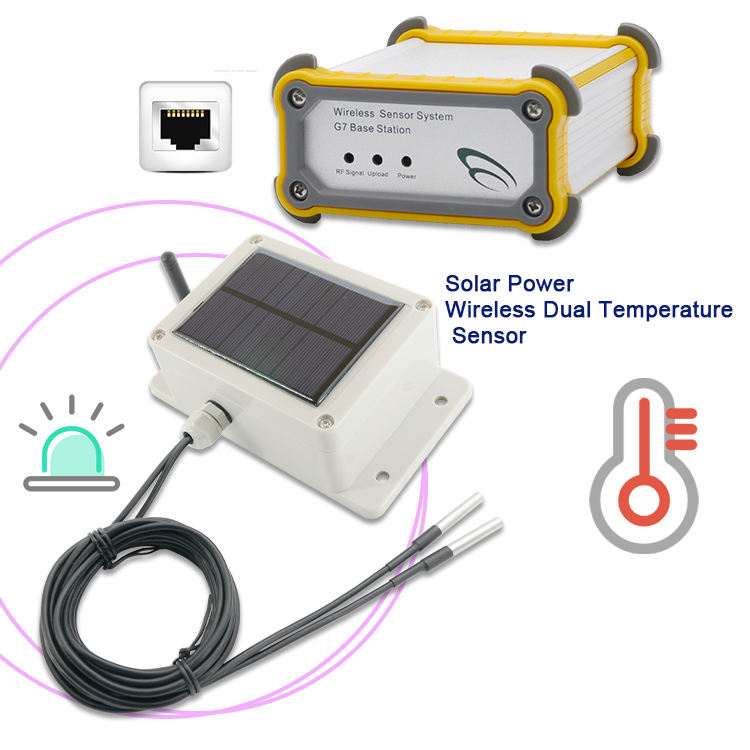 Wireless Sensor System
G7 Base Station

RF Signal Upload Power

Solar Power
Wireless Dual Temperature
Sensor