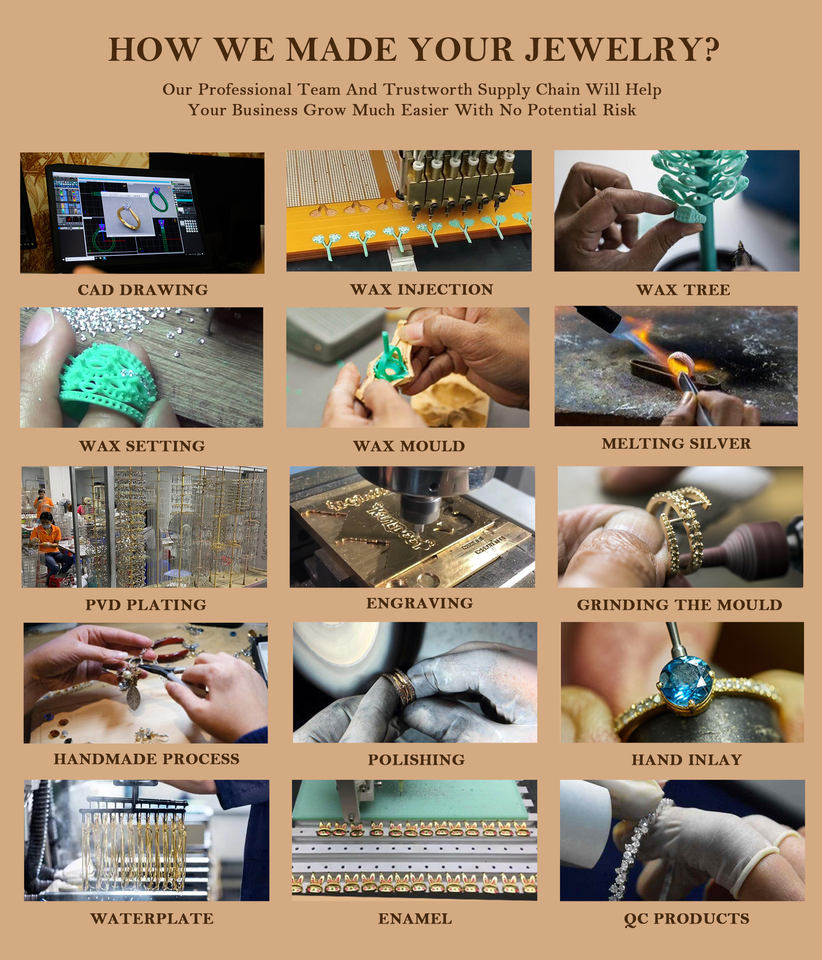 HOW WE MADE YOUR JEWELRY?

Our Professional Team And Trustworth Supply Chain Will Help Your Business Grow Much Easier With No Potential Risk

CAD DRAWING

WAX INJECTION

WAX TREE

WAX SETTING

WAX MOULD

MELTING SILVER

PVD PLATING

ENGRAVING

GRINDING THE MOULD

HANDMADE PROCESS

POLISHING

HAND INLAY

WATERPLATE

ENAMEL

QC PRODUCTS