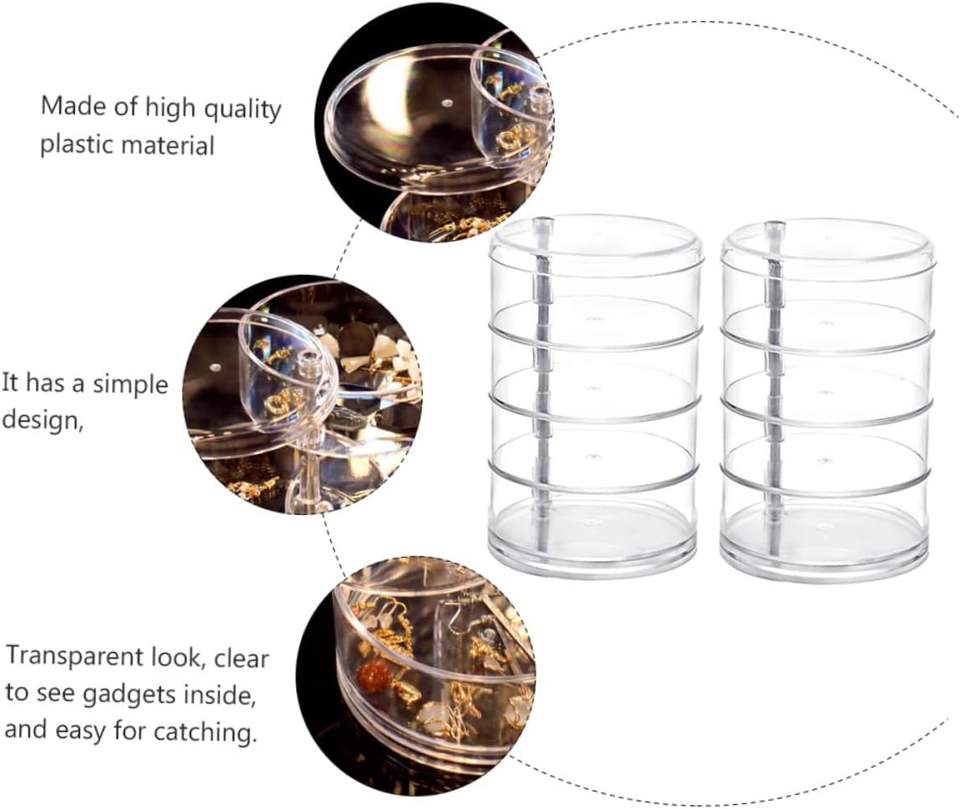 Made of high quality plastic material

It has a simple design,

Transparent look, clear to see gadgets inside, and easy for catching.