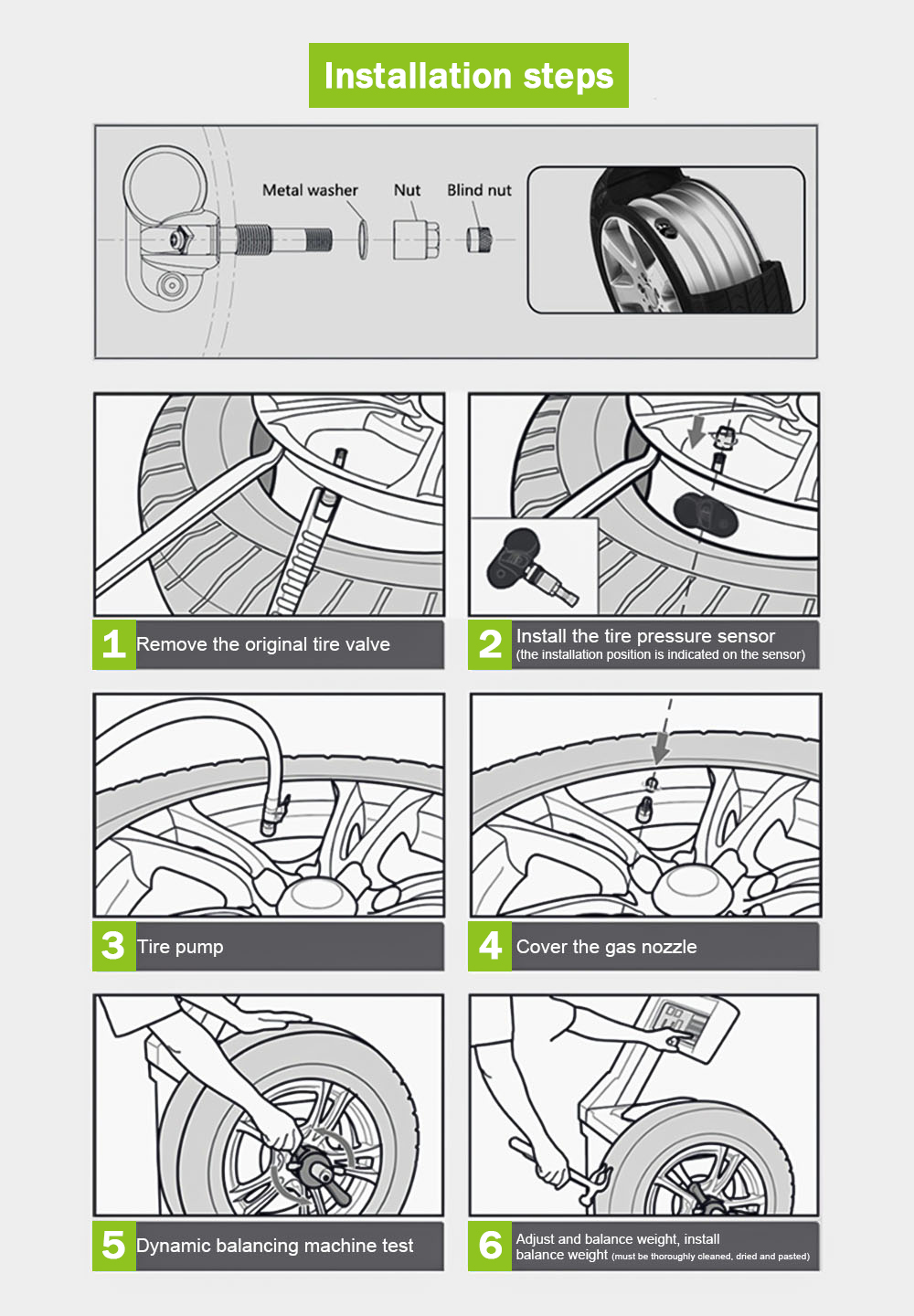 Installation steps

Metal washer
Nut
Blind nut

1 Remove the original tire valve

2 Install the tire pressure sensor
(the installation position is indicated on the sensor)

3 Tire pump

4 Cover the gas nozzle

5 Dynamic balancing machine test

6 Adjust and balance weight, install balance weight (must be thoroughly cleaned, dried and pasted)