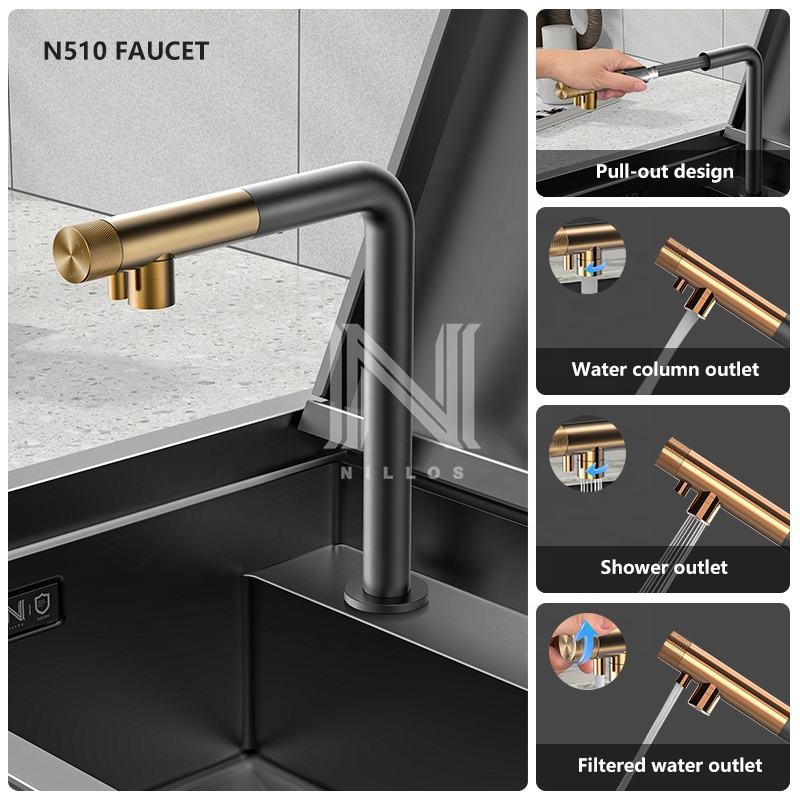 N510 FAUCET

NILLOS

Pull-out design

Water column outlet

Shower outlet

Filtered water outlet