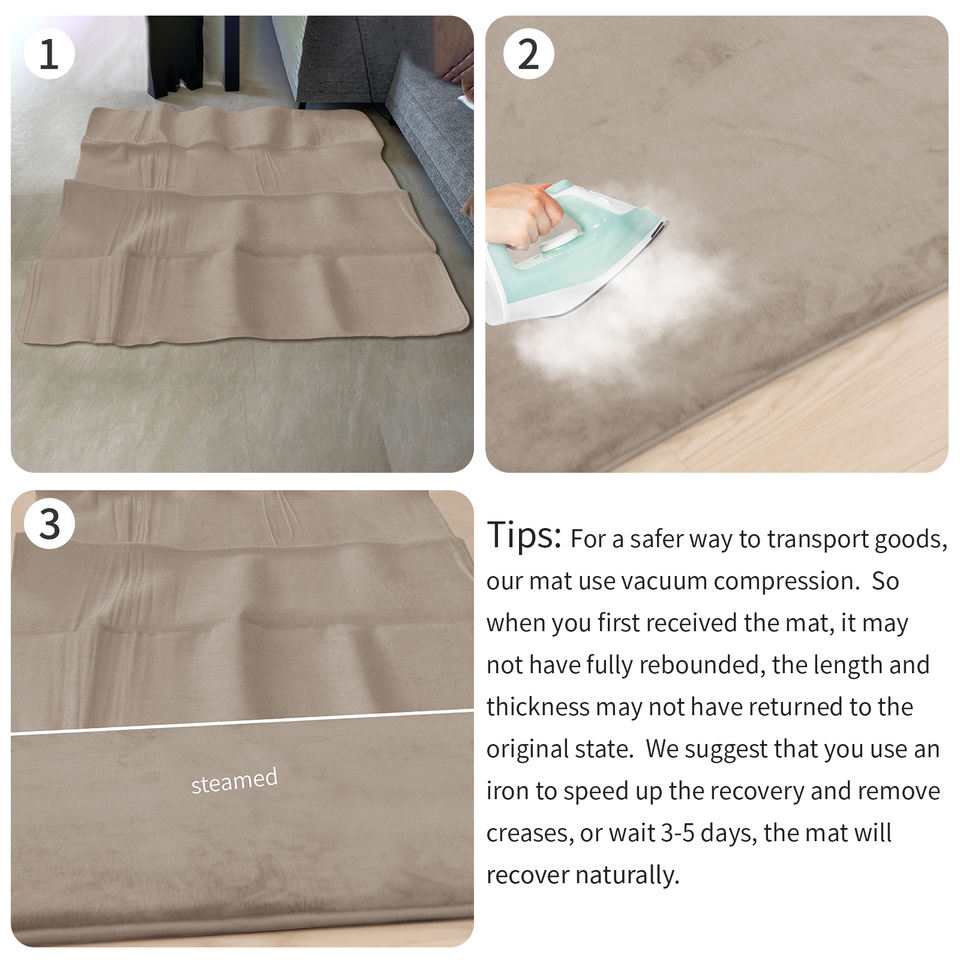 1

2

3

steamed

Tips: For a safer way to transport goods, our mat use vacuum compression. So when you first received the mat, it may not have fully rebounded, the length and thickness may not have returned to the original state. We suggest that you use an iron to speed up the recovery and remove creases, or wait 3-5 days, the mat will recover naturally.