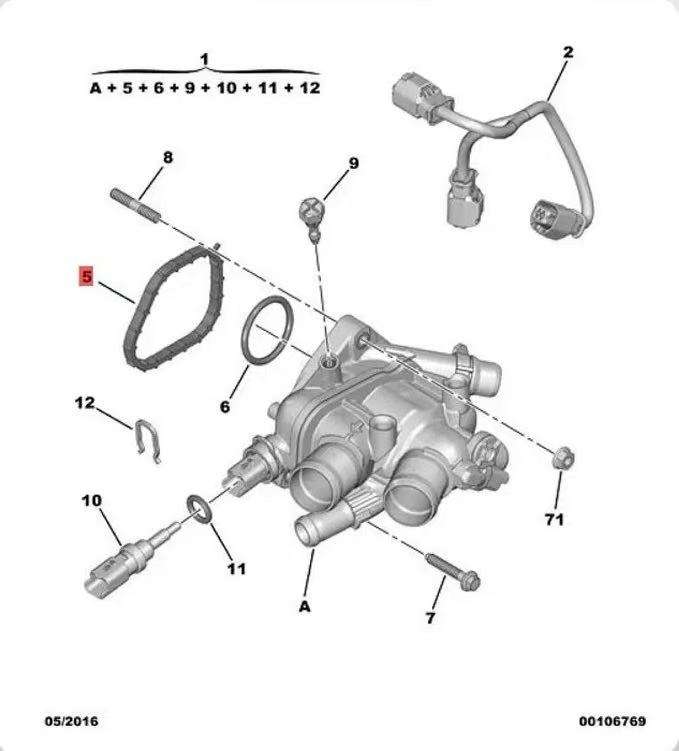 1
A + 5 + 6 + 9 + 10 + 11 + 12

2

8

9

5

6

12

10

11

A

7

71

05/2016

00106769