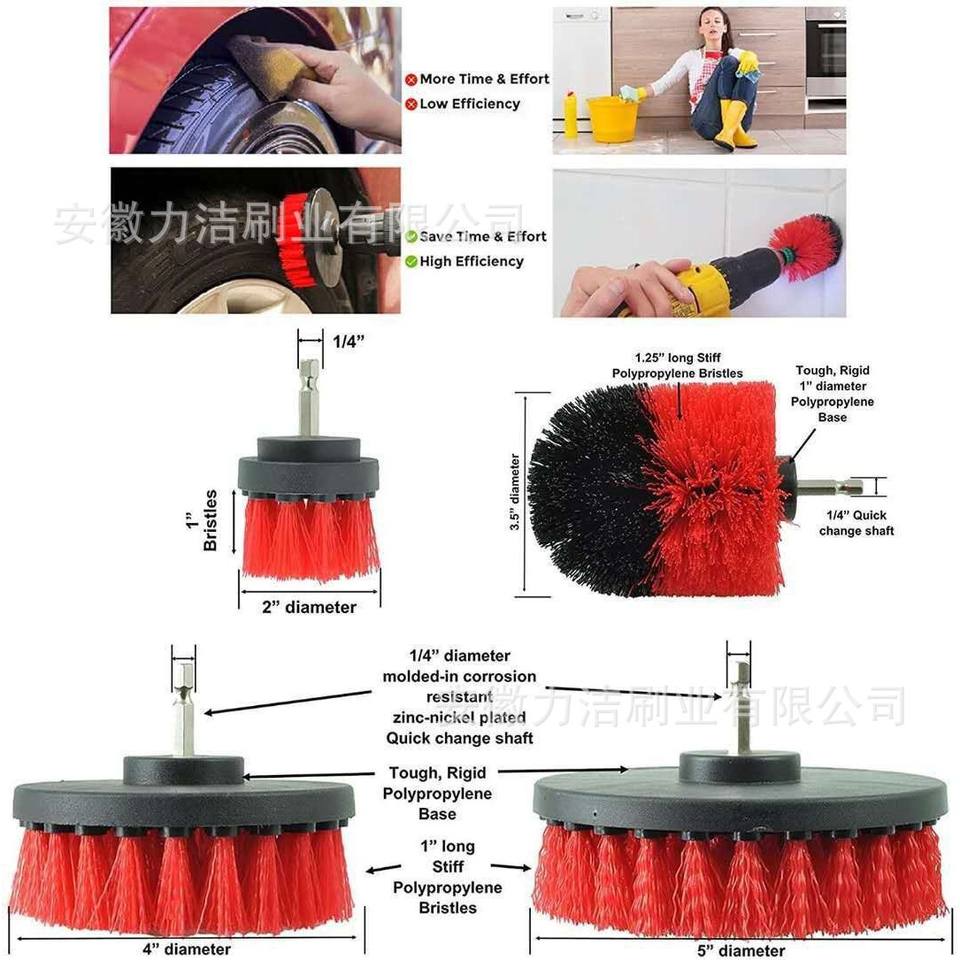 More Time & Effort
Low Efficiency

Save Time & Effort
High Efficiency

1/4"

1" Bristles

2" diameter

1.25" long Stiff Polypropylene Bristles

Tough, Rigid 1" diameter Polypropylene Base

3.5" diameter

1/4" Quick change shaft

1/4" diameter molded-in corrosion resistant zinc-nickel plated Quick change shaft

Tough, Rigid Polypropylene Base

1" long Stiff Polypropylene Bristles

4" diameter

5" diameter

安徽力洁刷业有限公司