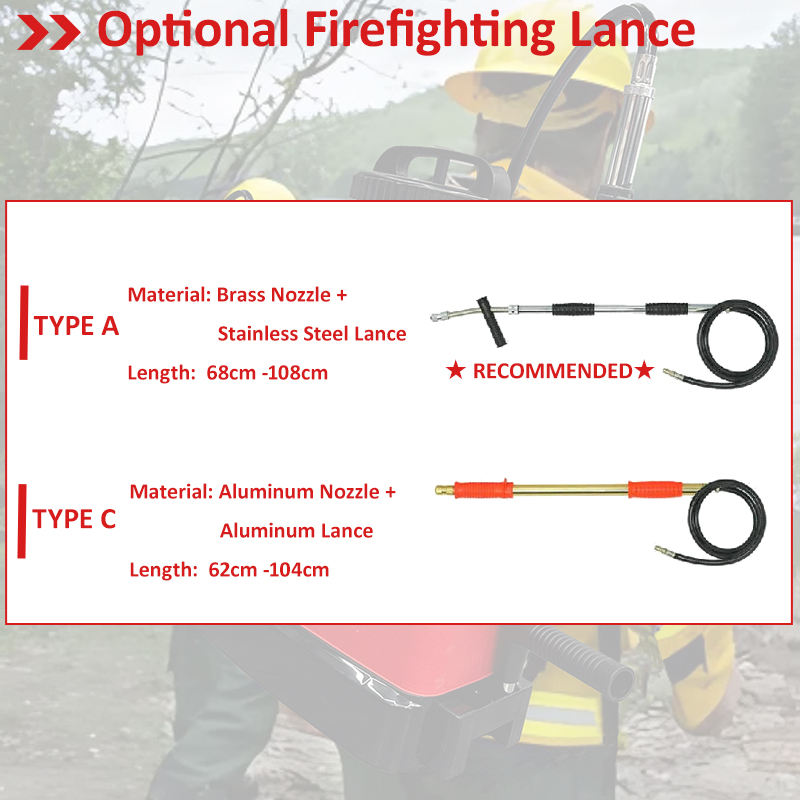 Optional Firefighting Lance

TYPE A

Material: Brass Nozzle + Stainless Steel Lance

Length: 68cm -108cm

★ RECOMMENDED★

TYPE C

Material: Aluminum Nozzle + Aluminum Lance

Length: 62cm -104cm