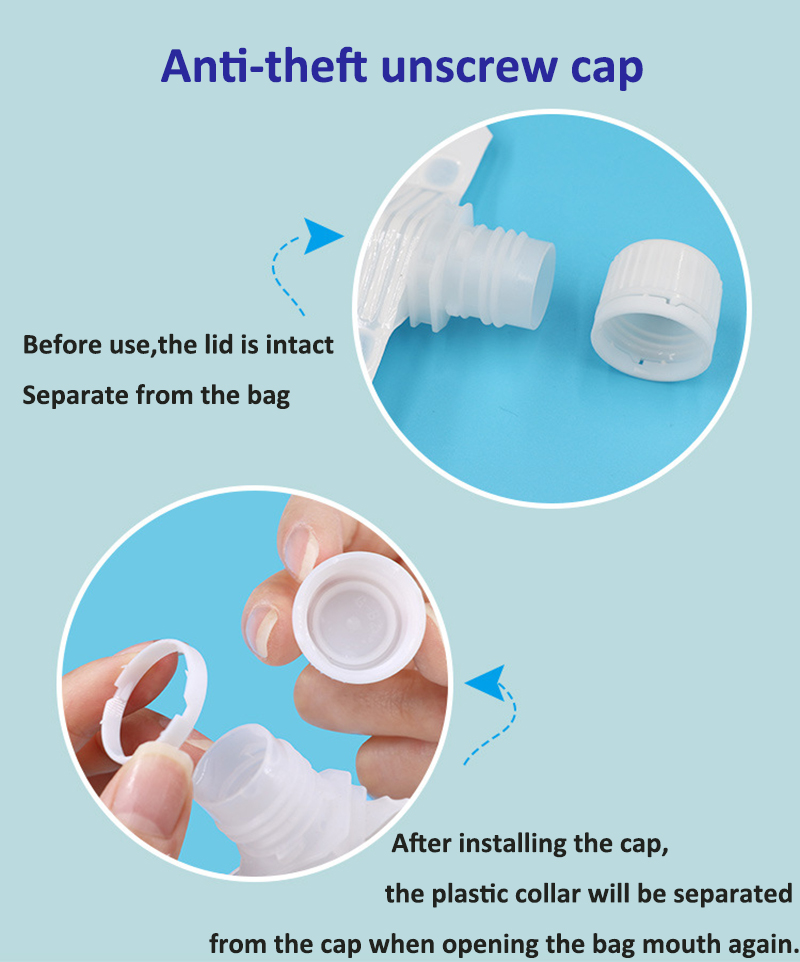 Anti-theft unscrew cap

Before use,the lid is intact
Separate from the bag

After installing the cap,
the plastic collar will be separated
from the cap when opening the bag mouth again.