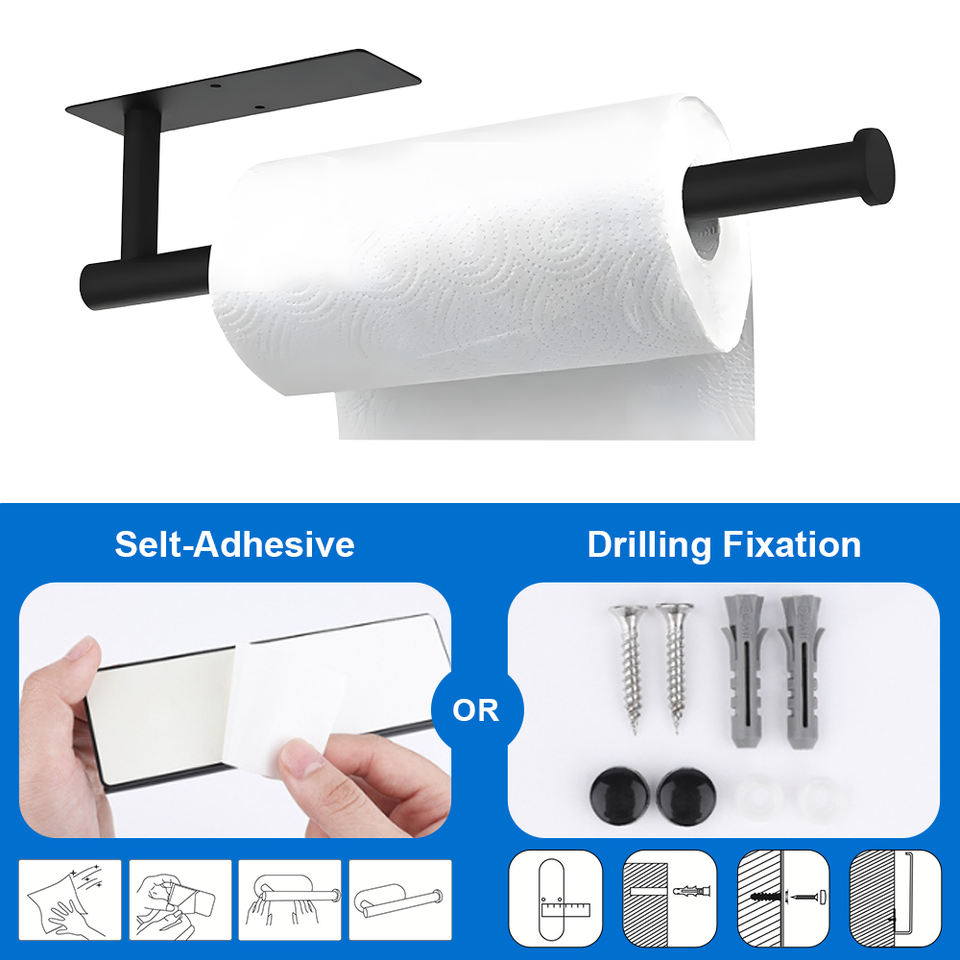 Selt-Adhesive

OR

Drilling Fixation