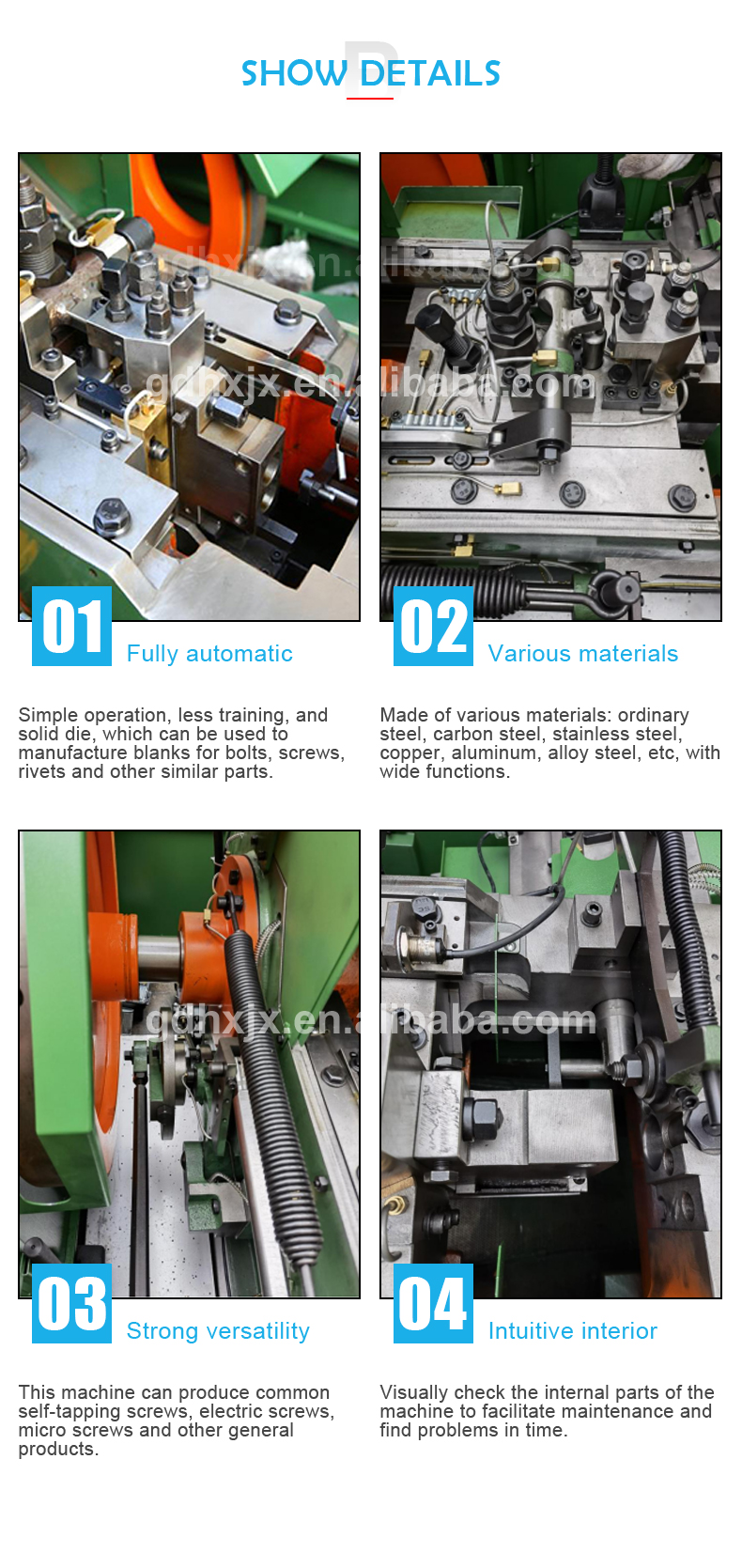 SHOW DETAILS

gdhxjx.en.alibaba.com

01 Fully automatic

Simple operation, less training, and solid die, which can be used to manufacture blanks for bolts, screws, rivets and other similar parts.

02 Various materials

Made of various materials: ordinary steel, carbon steel, stainless steel, copper, aluminum, alloy steel, etc, with wide functions.

gdhxjx.en.alibaba.com

03 Strong versatility

This machine can produce common self-tapping screws, electric screws, micro screws and other general products.

04 Intuitive interior

Visually check the internal parts of the machine to facilitate maintenance and find problems in time.