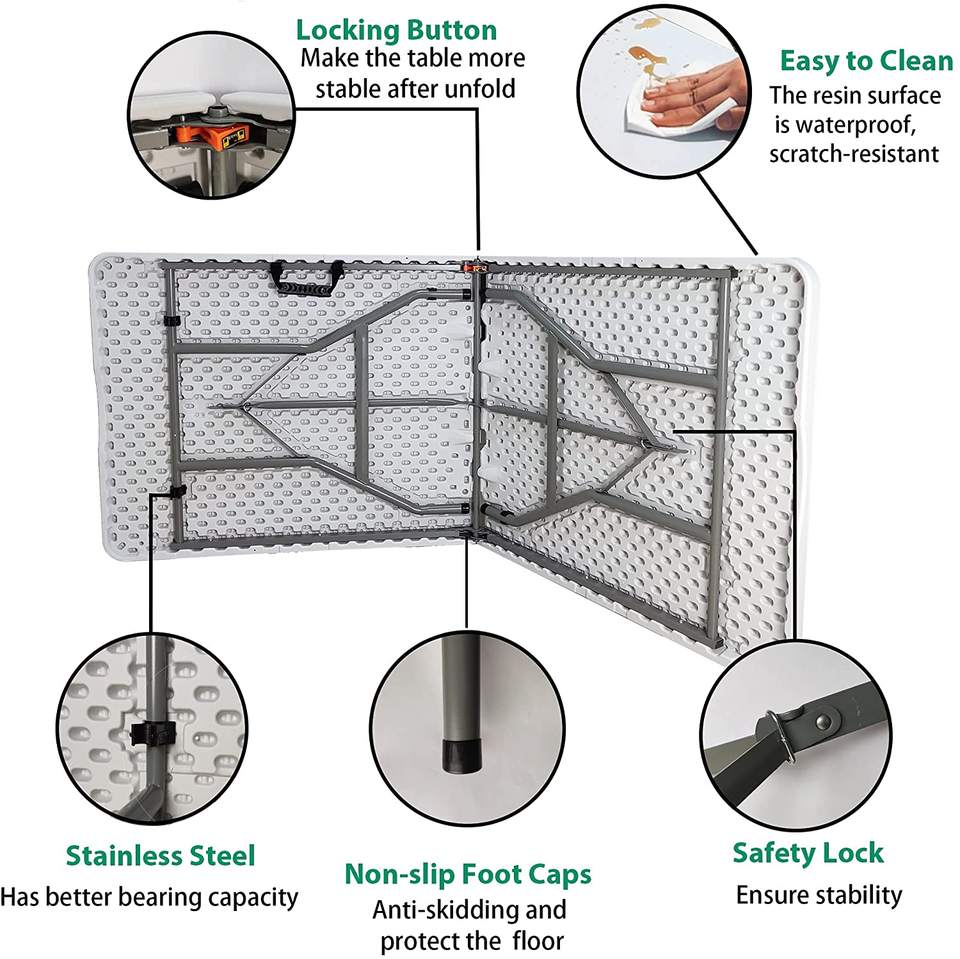 Locking Button
Make the table more stable after unfold

Easy to Clean
The resin surface is waterproof, scratch-resistant

Stainless Steel
Has better bearing capacity

Non-slip Foot Caps
Anti-skidding and protect the floor

Safety Lock
Ensure stability