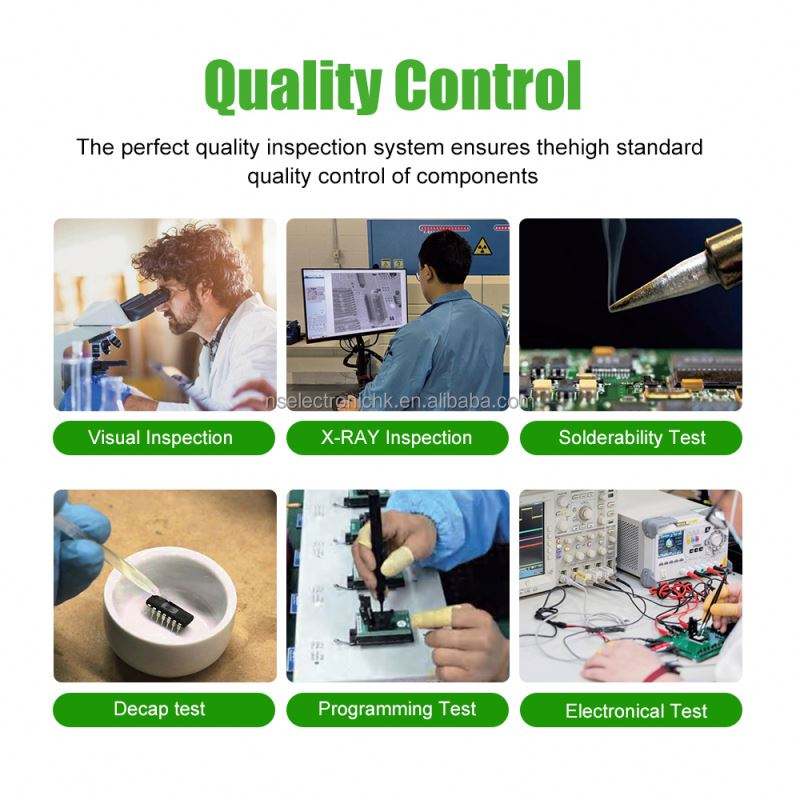 Quality Control

The perfect quality inspection system ensures thehigh standard quality control of components

nselectronichk.en.alibaba.com

Visual Inspection

X-RAY Inspection

Solderability Test

Decap test

Programming Test

Electronical Test