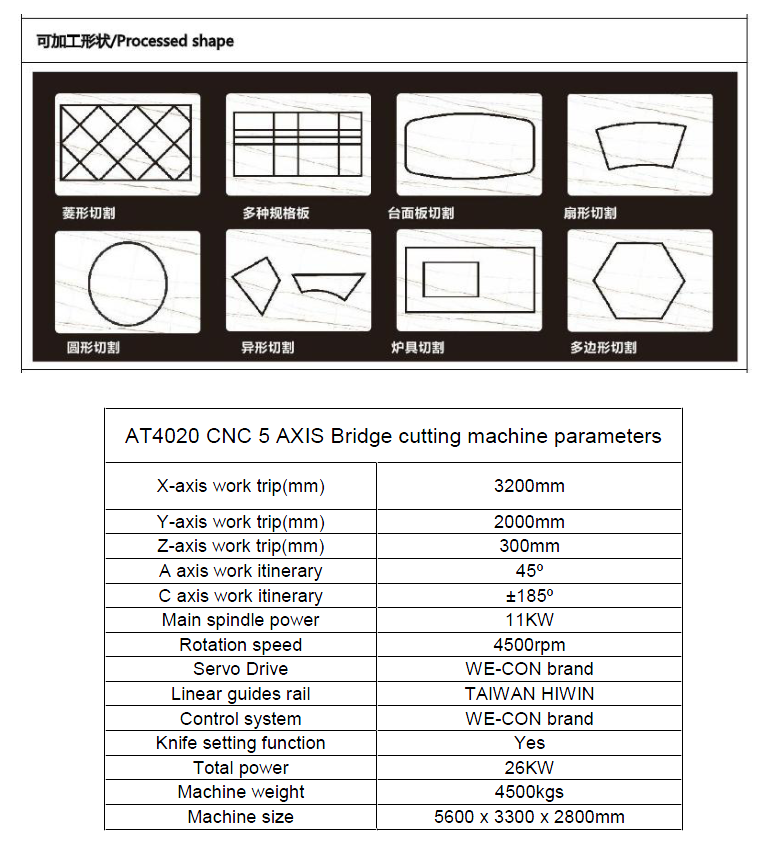 可加工形状/Processed shape

菱形切割

多种规格板

台面板切割

扇形切割

圆形切割

异形切割

炉具切割

多边形切割

| AT4020 CNC 5 AXIS Bridge cutting machine parameters | |
|---|---|
| X-axis work trip(mm) | 3200mm |
| Y-axis work trip(mm) | 2000mm |
| Z-axis work trip(mm) | 300mm |
| A axis work itinerary | 45º |
| C axis work itinerary | ±185º |
| Main spindle power | 11KW |
| Rotation speed | 4500rpm |
| Servo Drive | WE-CON brand |
| Linear guides rail | TAIWAN HIWIN |
| Control system | WE-CON brand |
| Knife setting function | Yes |
| Total power | 26KW |
| Machine weight | 4500kgs |
| Machine size | 5600 x 3300 x 2800mm |