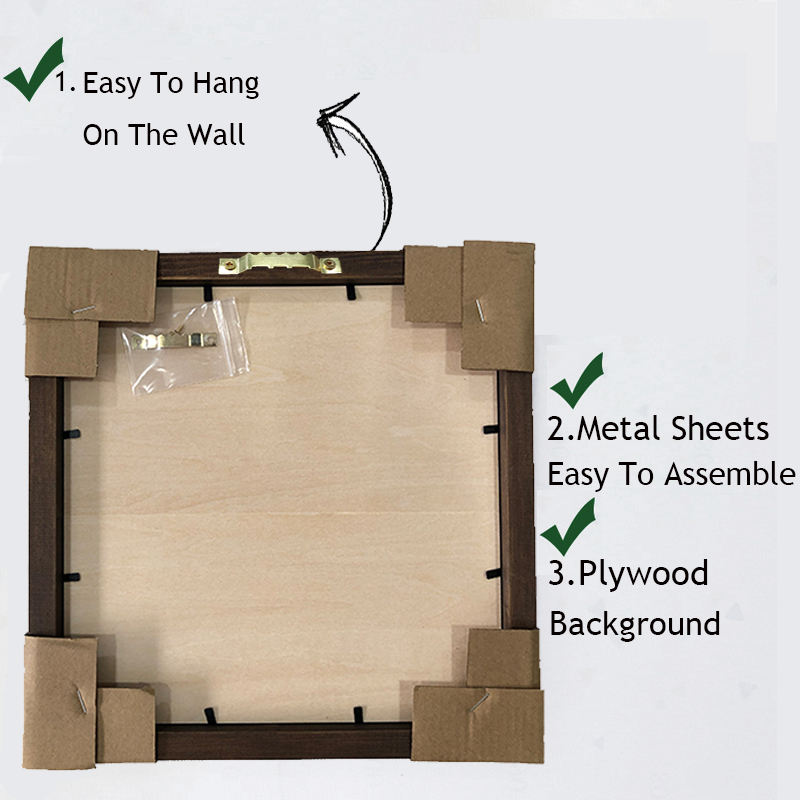 1. Easy To Hang
On The Wall

2.Metal Sheets
Easy To Assemble

3.Plywood
Background