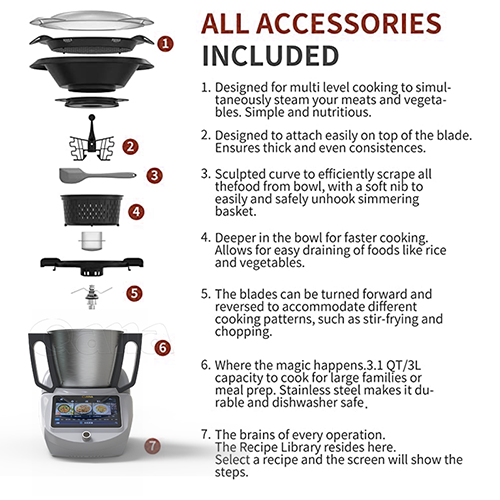 1

2

3

4

5

6

7

ALL ACCESSORIES INCLUDED

1. Designed for multi level cooking to simultaneously steam your meats and vegetables. Simple and nutritious.

2. Designed to attach easily on top of the blade. Ensures thick and even consistences.

3. Sculpted curve to efficiently scrape all thefood from bowl, with a soft nib to easily and safely unhook simmering basket.

4. Deeper in the bowl for faster cooking. Allows for easy draining of foods like rice and vegetables.

5. The blades can be turned forward and reversed to accommodate different cooking patterns, such as stir-frying and chopping.

6. Where the magic happens.3.1 QT/3L capacity to cook for large families or meal prep. Stainless steel makes it durable and dishwasher safe.

7. The brains of every operation. The Recipe Library resides here. Select a recipe and the screen will show the steps.