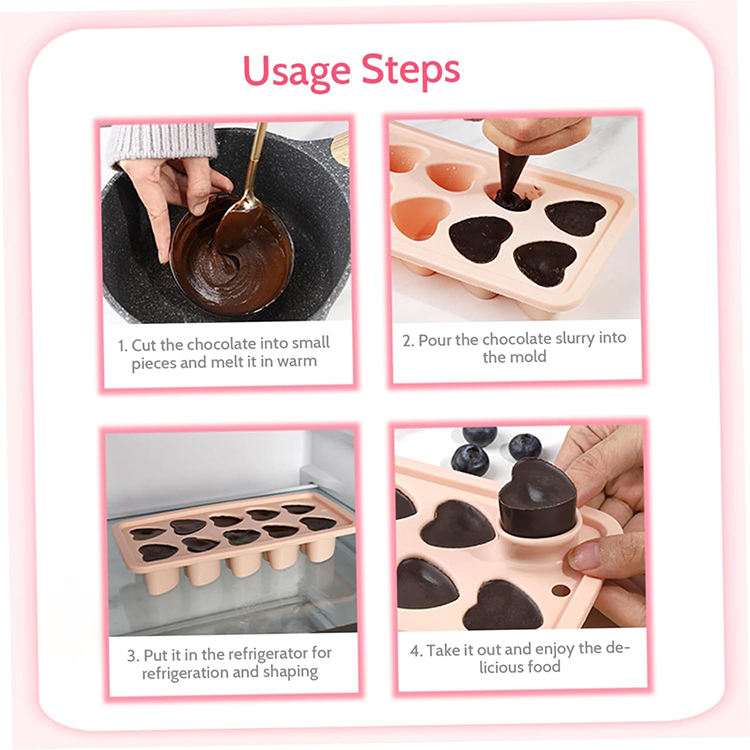 Usage Steps

1. Cut the chocolate into small pieces and melt it in warm

2. Pour the chocolate slurry into the mold

3. Put it in the refrigerator for refrigeration and shaping

4. Take it out and enjoy the delicious food