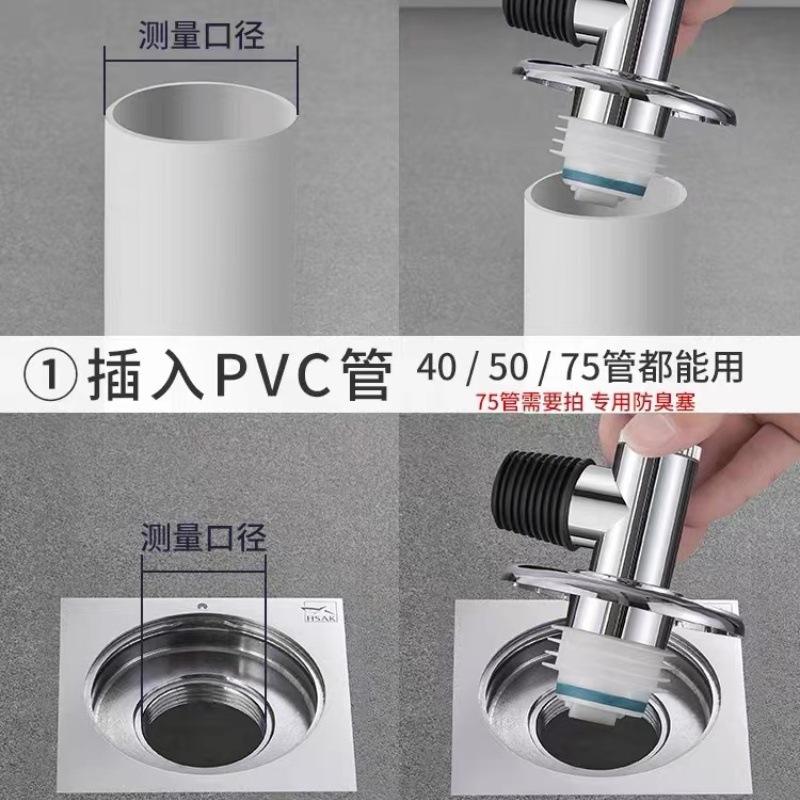 测量口径

① 插入PVC管 40 / 50 / 75管都能用
75管需要拍 专用防臭塞

测量口径

HSAK