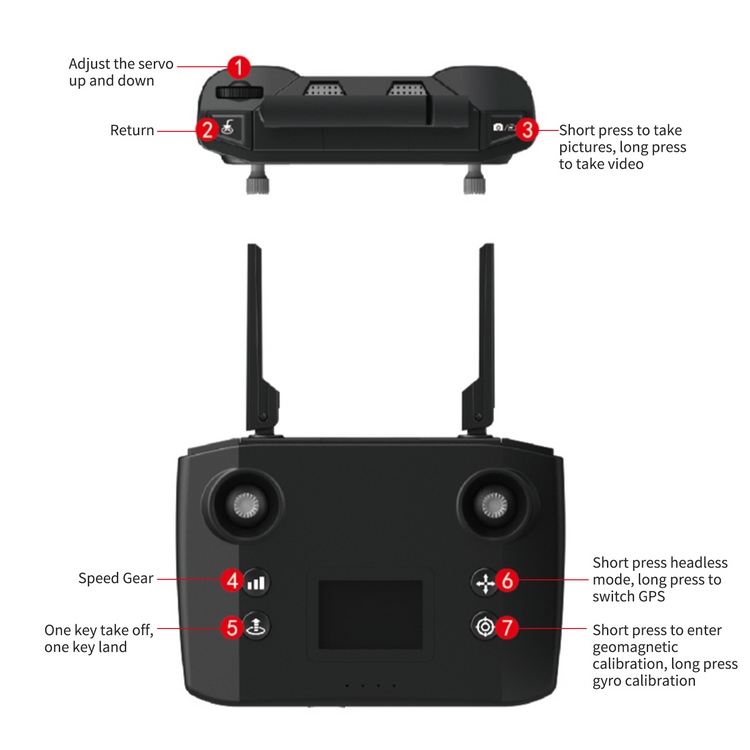 Adjust the servo up and down
1
Return
2
3
Short press to take pictures, long press to take video

Speed Gear
4
One key take off, one key land
5
6
Short press headless mode, long press to switch GPS
7
Short press to enter geomagnetic calibration, long press gyro calibration