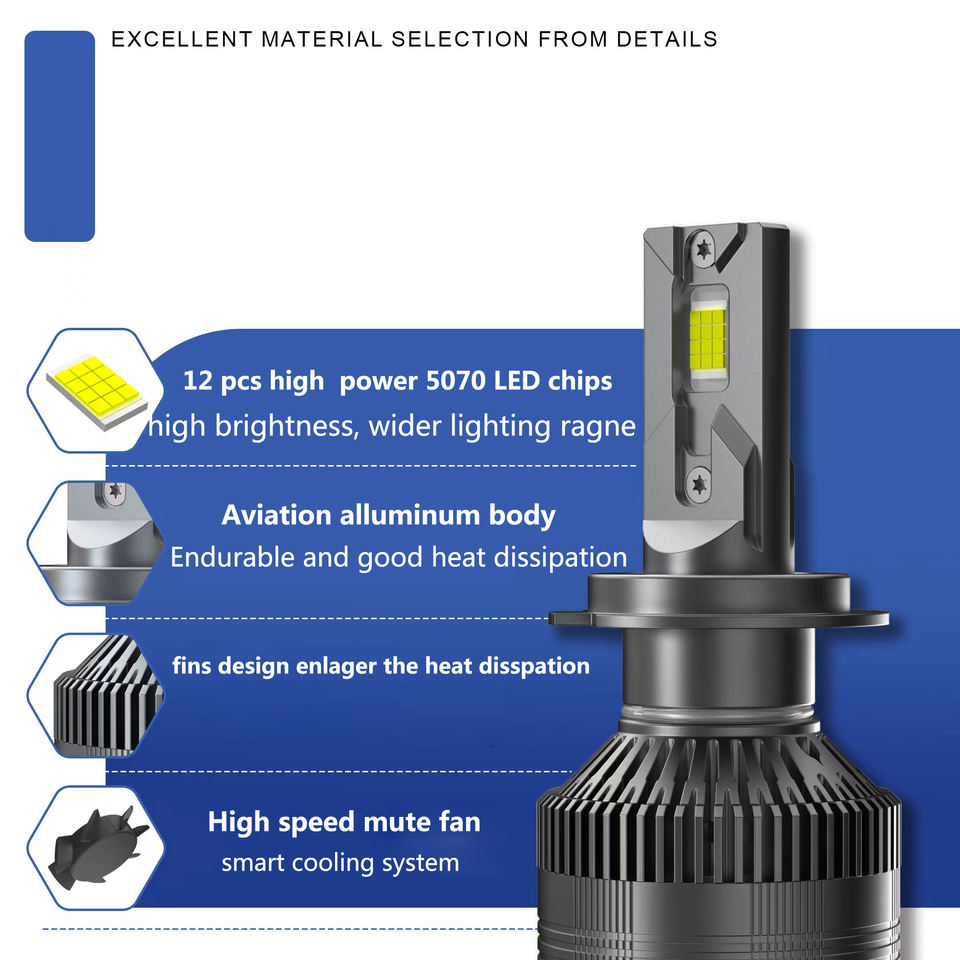 EXCELLENT MATERIAL SELECTION FROM DETAILS

12 pcs high power 5070 LED chips
high brightness, wider lighting ragne

Aviation alluminum body
Endurable and good heat dissipation

fins design enlager the heat disspation

High speed mute fan
smart cooling system