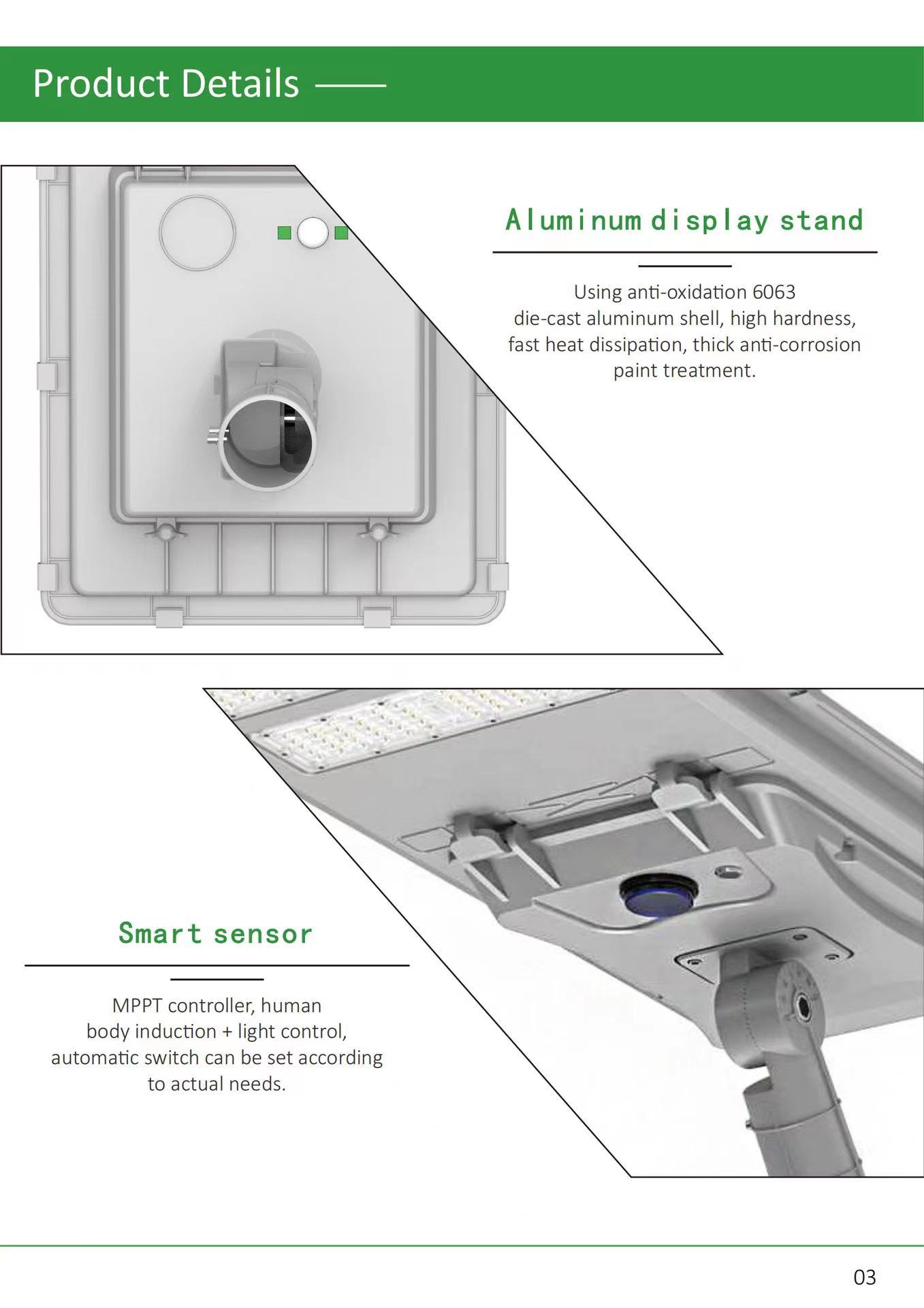 Product Details

Aluminum display stand

Using anti-oxidation 6063 die-cast aluminum shell, high hardness, fast heat dissipation, thick anti-corrosion paint treatment.

Smart sensor

MPPT controller, human body induction + light control, automatic switch can be set according to actual needs.

03