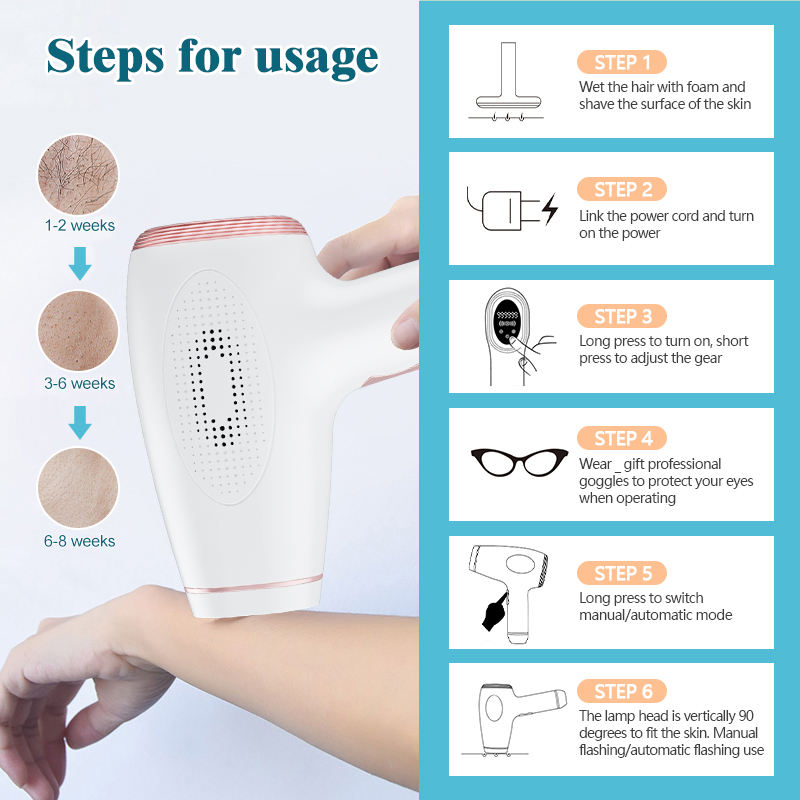 Steps for usage

1-2 weeks

3-6 weeks

6-8 weeks

STEP 1
Wet the hair with foam and shave the surface of the skin

STEP 2
Link the power cord and turn on the power

STEP 3
Long press to turn on, short press to adjust the gear

STEP 4
Wear _ gift professional goggles to protect your eyes when operating

STEP 5
Long press to switch manual/automatic mode

STEP 6
The lamp head is vertically 90 degrees to fit the skin. Manual flashing/automatic flashing use