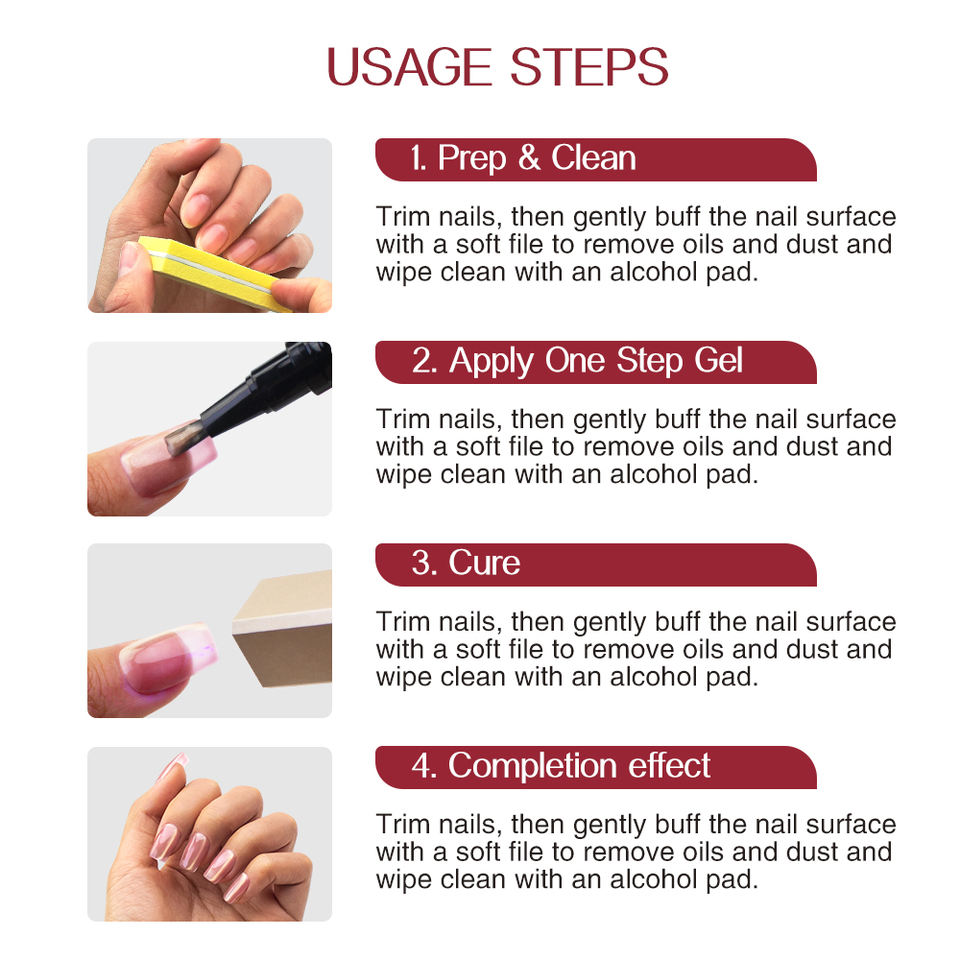 USAGE STEPS

1. Prep & Clean

Trim nails, then gently buff the nail surface with a soft file to remove oils and dust and wipe clean with an alcohol pad.

2. Apply One Step Gel

Trim nails, then gently buff the nail surface with a soft file to remove oils and dust and wipe clean with an alcohol pad.

3. Cure

Trim nails, then gently buff the nail surface with a soft file to remove oils and dust and wipe clean with an alcohol pad.

4. Completion effect

Trim nails, then gently buff the nail surface with a soft file to remove oils and dust and wipe clean with an alcohol pad.