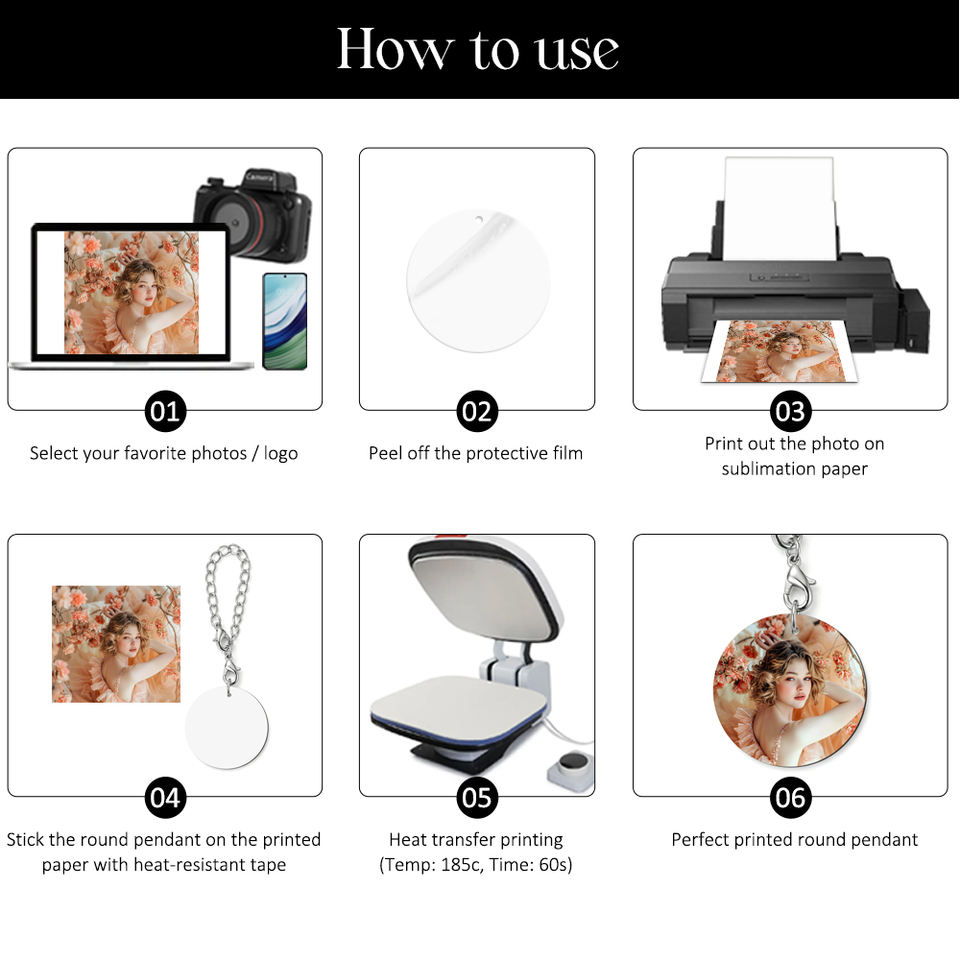 How to use

Camera

01
Select your favorite photos / logo

02
Peel off the protective film

03
Print out the photo on sublimation paper

04
Stick the round pendant on the printed paper with heat-resistant tape

05
Heat transfer printing (Temp: 185c, Time: 60s)

06
Perfect printed round pendant