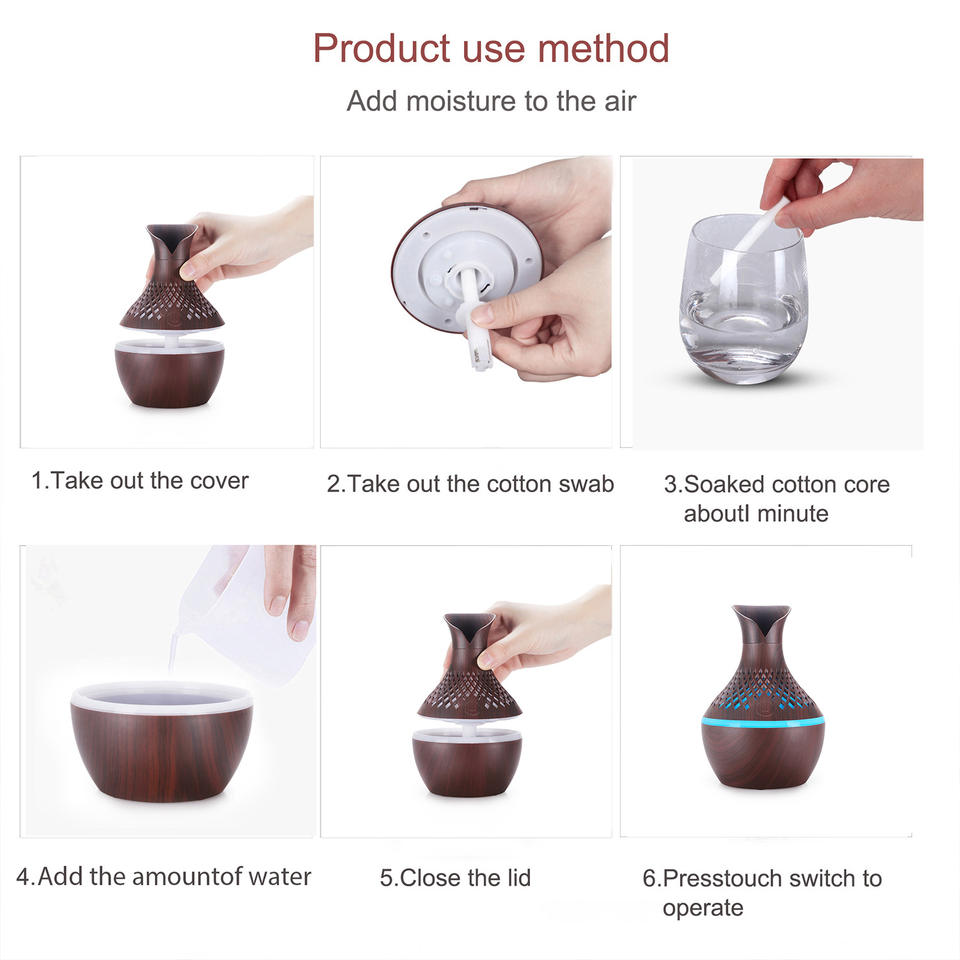 Product use method

Add moisture to the air

1.Take out the cover

2.Take out the cotton swab

3.Soaked cotton core aboutl minute

4.Add the amountof water

5.Close the lid

6.Presstouch switch to operate