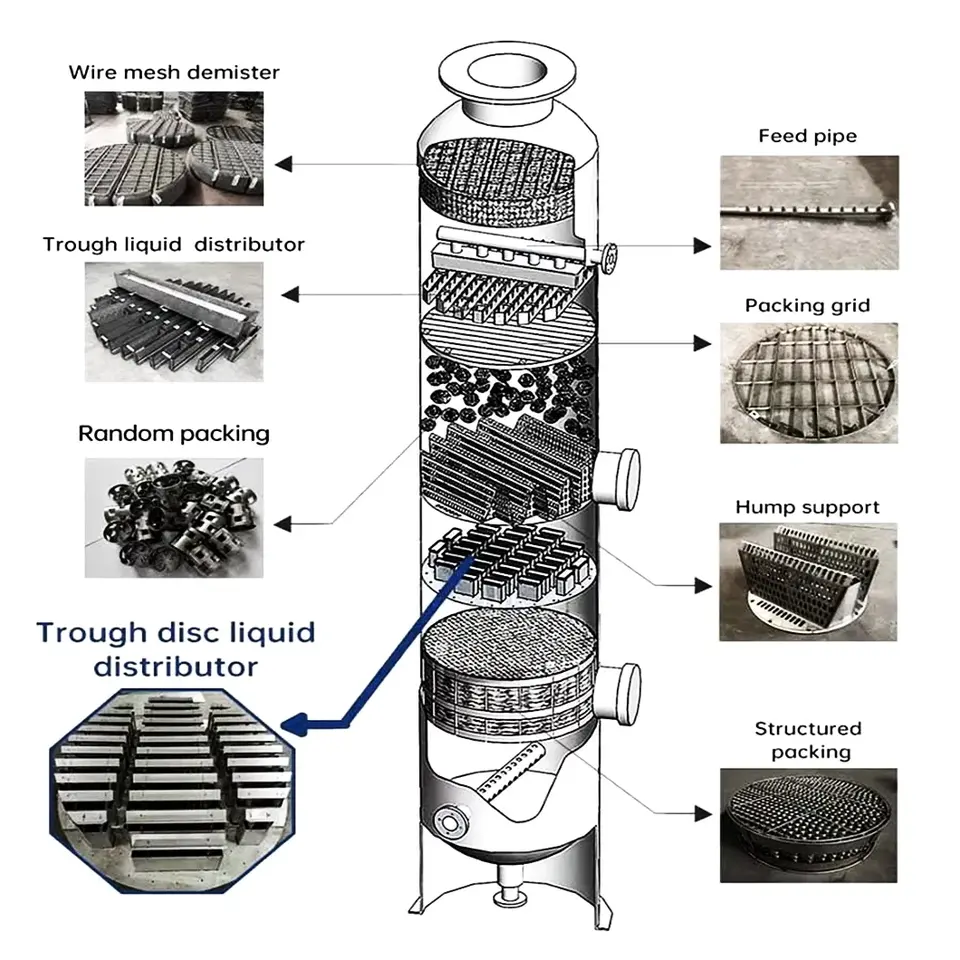 Wire mesh demister

Trough liquid distributor

Random packing

Trough disc liquid distributor

Feed pipe

Packing grid

Hump support

Structured packing