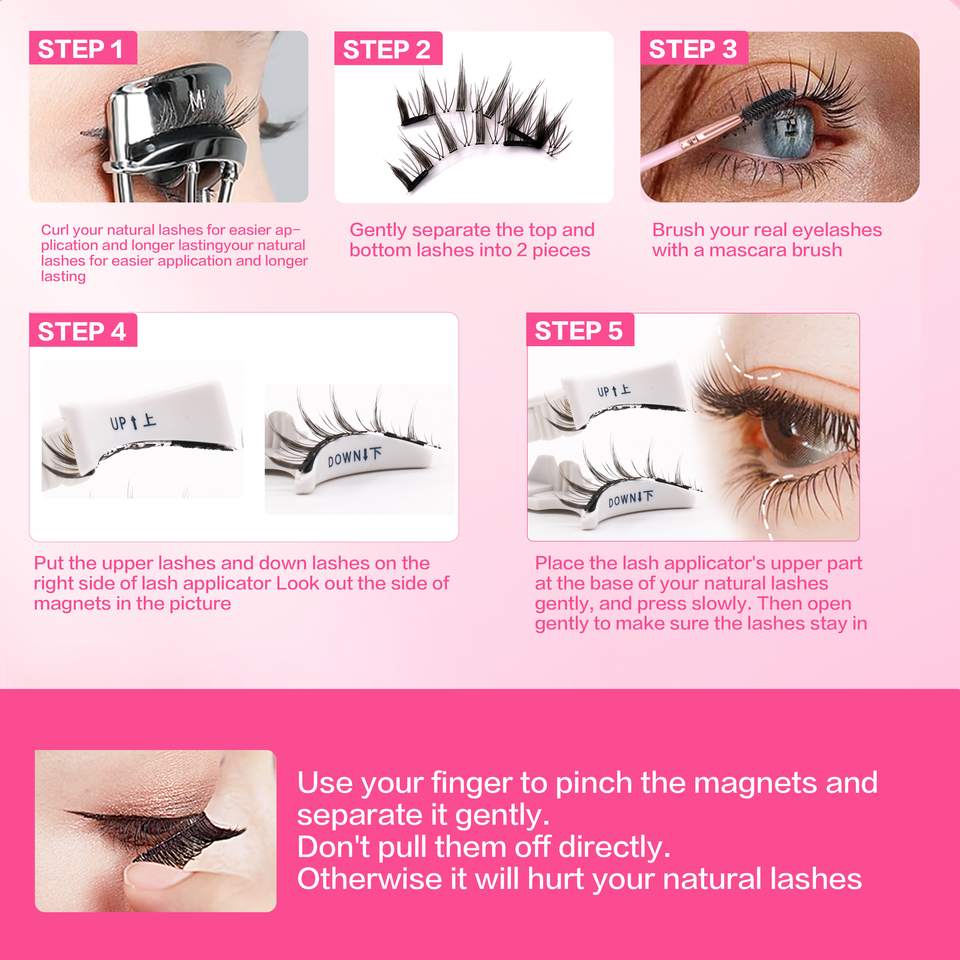 STEP 1

Curl your natural lashes for easier application and longer lastingyour natural lashes for easier application and longer lasting

STEP 2

Gently separate the top and bottom lashes into 2 pieces

STEP 3

Brush your real eyelashes with a mascara brush

STEP 4

UP↑上

DOWN↓下

Put the upper lashes and down lashes on the right side of lash applicator Look out the side of magnets in the picture

STEP 5

UP↑上

DOWN↓下

Place the lash applicator's upper part at the base of your natural lashes gently, and press slowly. Then open gently to make sure the lashes stay in

Use your finger to pinch the magnets and separate it gently.
Don't pull them off directly.
Otherwise it will hurt your natural lashes