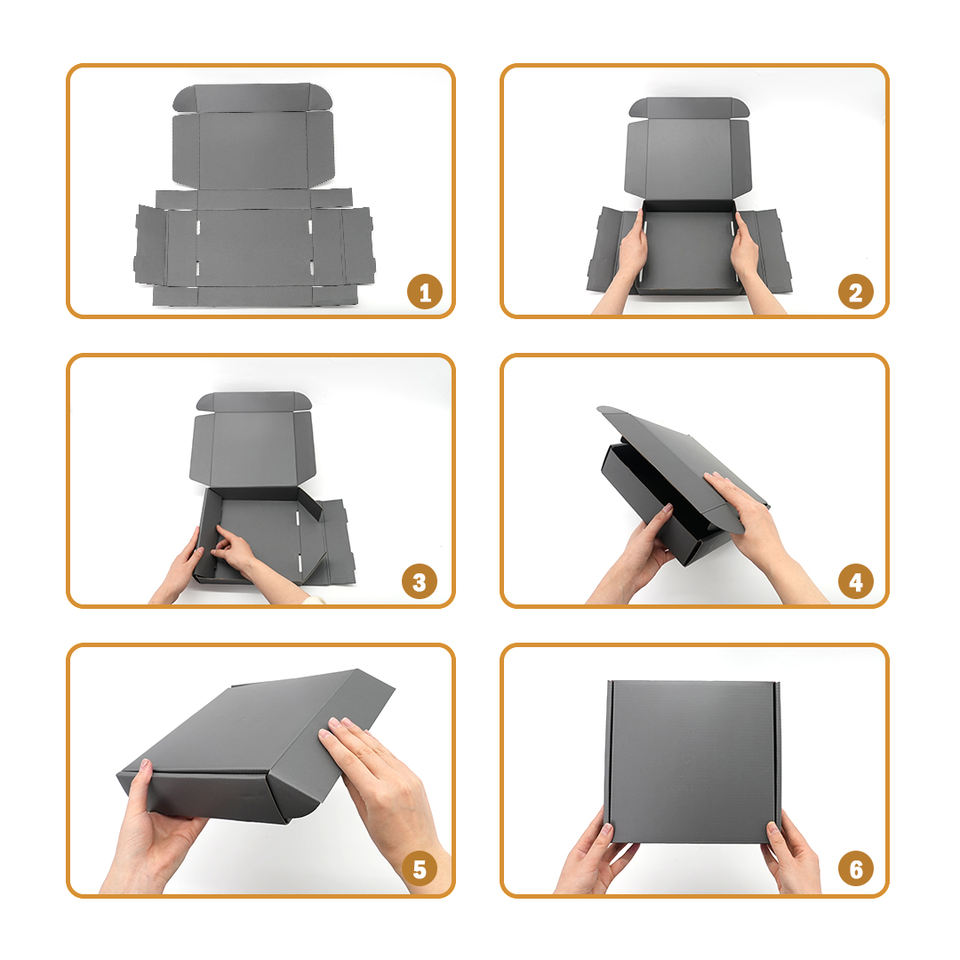 1
2
3
4
5
6