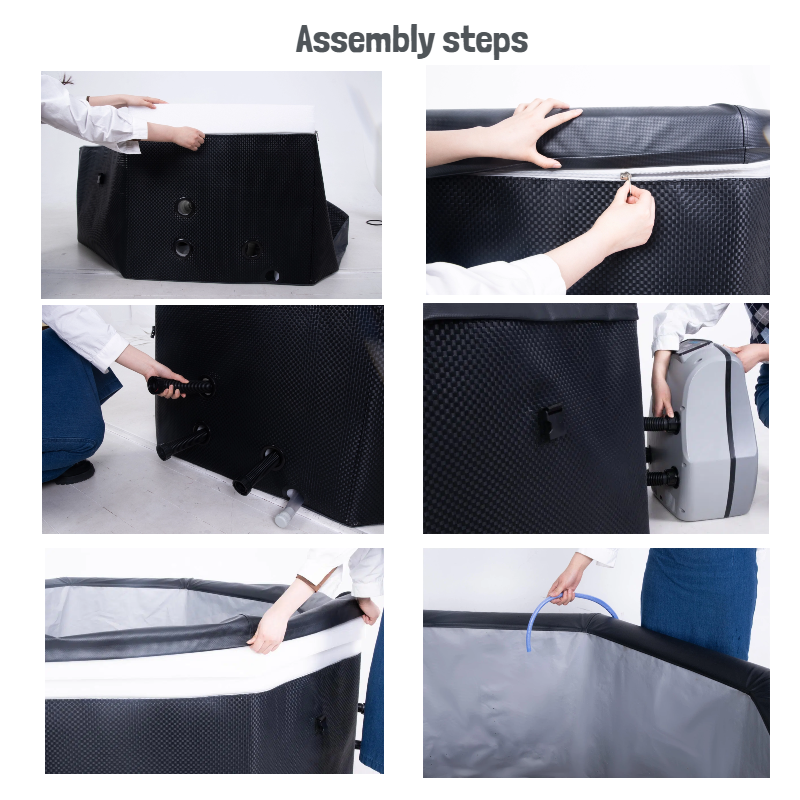 Assembly steps