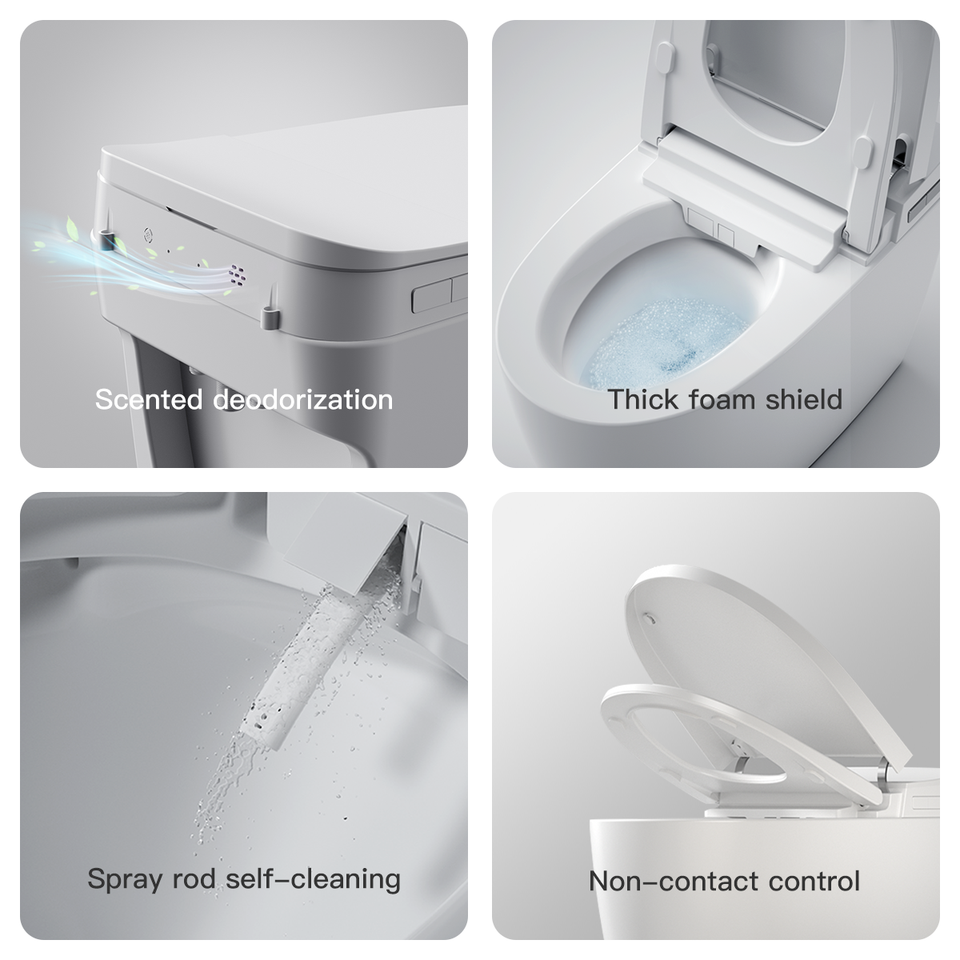 Scented deodorization

Thick foam shield

Spray rod self-cleaning

Non-contact control