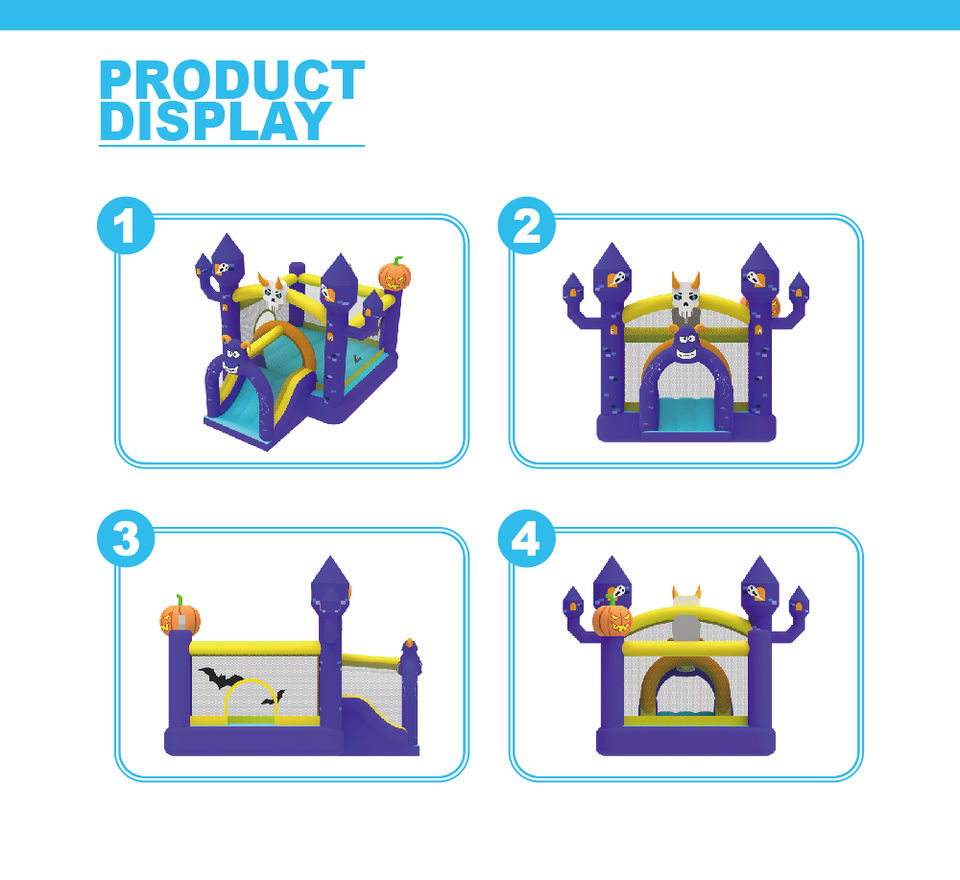 PRODUCT DISPLAY

1

2

3

4