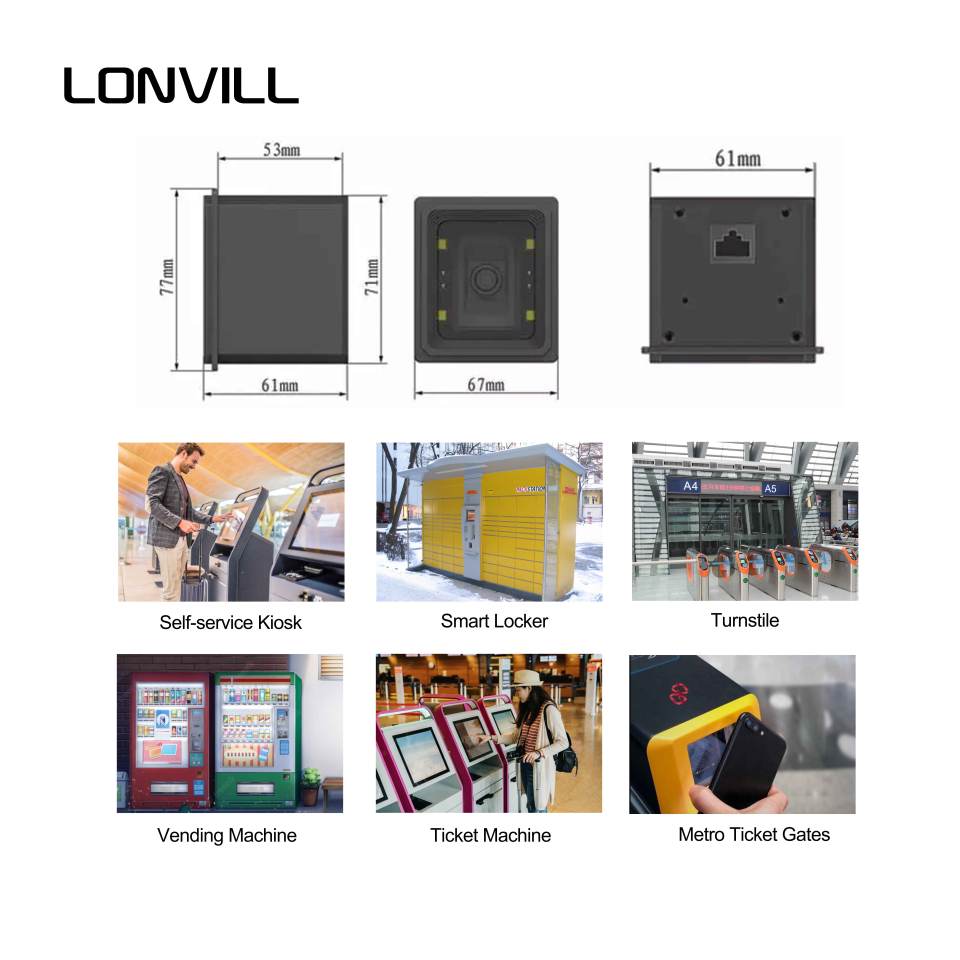 LONVILL

53mm

77mm

71mm

61mm

67mm

61mm

A4

A5

Self-service Kiosk

Smart Locker

Turnstile

Vending Machine

Ticket Machine

Metro Ticket Gates