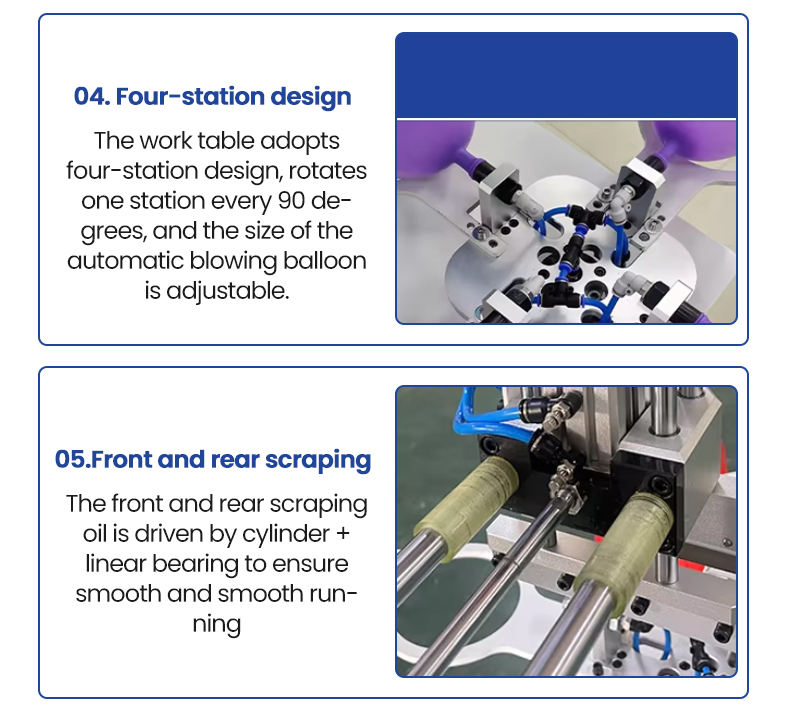 04. Four-station design

The work table adopts four-station design, rotates one station every 90 degrees, and the size of the automatic blowing balloon is adjustable.

05.Front and rear scraping

The front and rear scraping oil is driven by cylinder + linear bearing to ensure smooth and smooth running